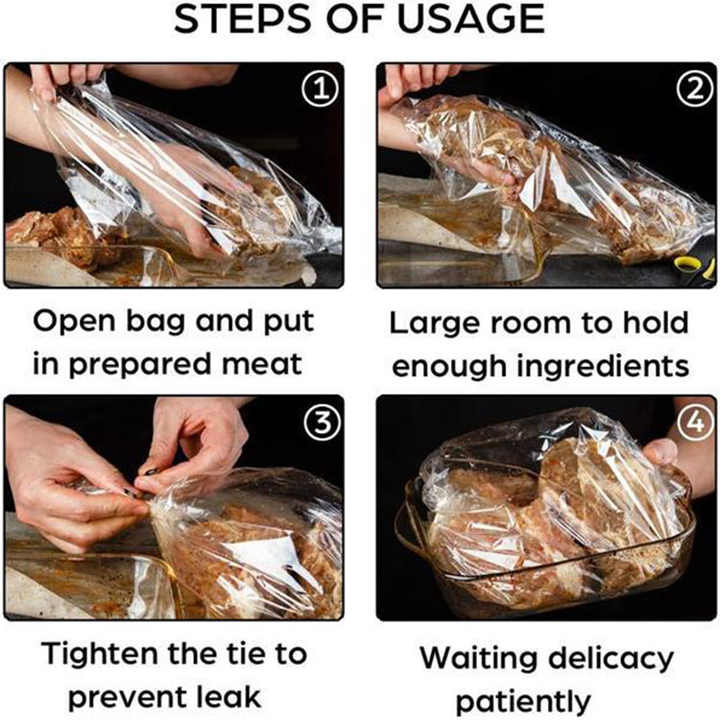 STEPS OF USAGE

1

Open bag and put in prepared meat

2

Large room to hold enough ingredients

3

Tighten the tie to prevent leak

4

Waiting delicacy patiently