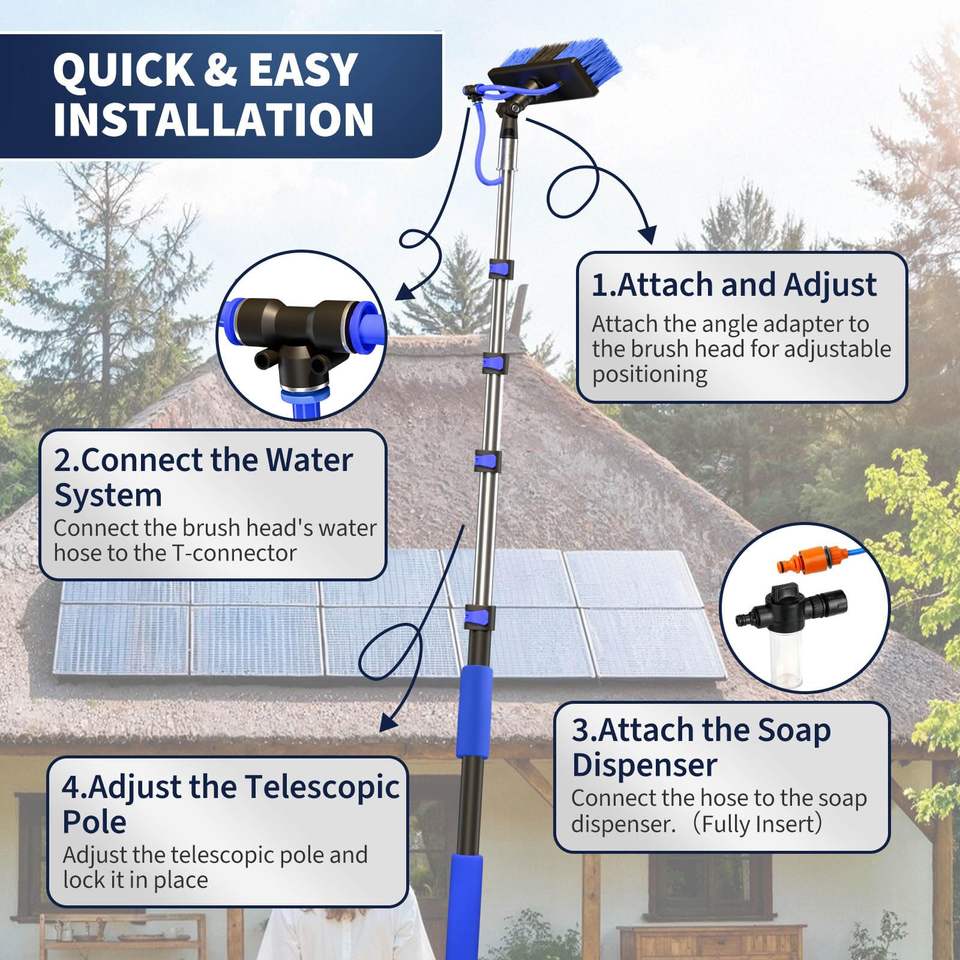 QUICK & EASY INSTALLATION

1.Attach and Adjust
Attach the angle adapter to the brush head for adjustable positioning

2.Connect the Water System
Connect the brush head's water hose to the T-connector

3.Attach the Soap Dispenser
Connect the hose to the soap dispenser.（Fully Insert）

4.Adjust the Telescopic Pole
Adjust the telescopic pole and lock it in place