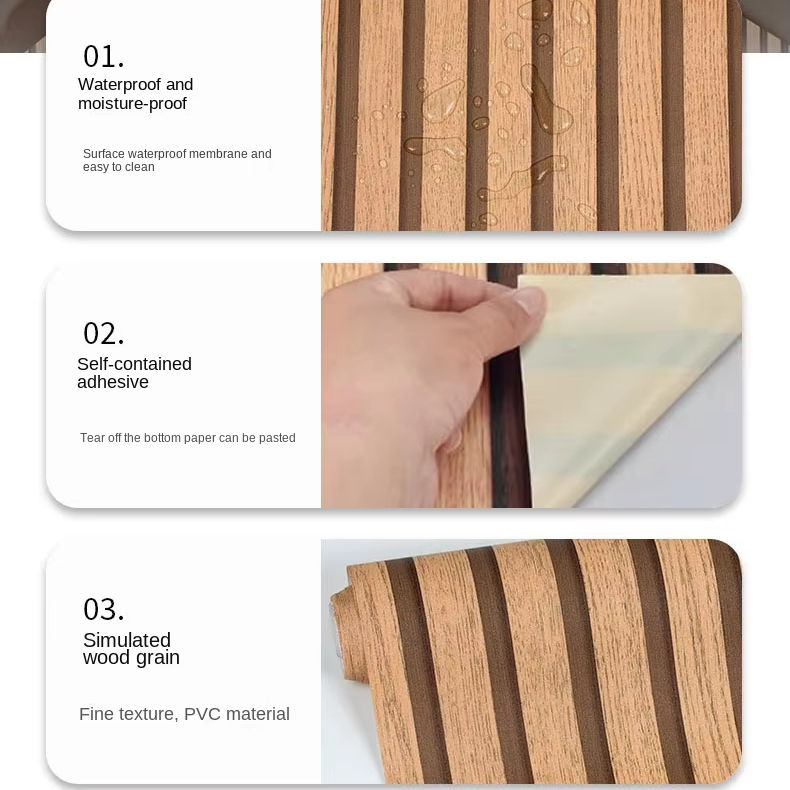 01.
Waterproof and moisture-proof

Surface waterproof membrane and easy to clean

02.
Self-contained adhesive

Tear off the bottom paper can be pasted

03.
Simulated wood grain

Fine texture, PVC material