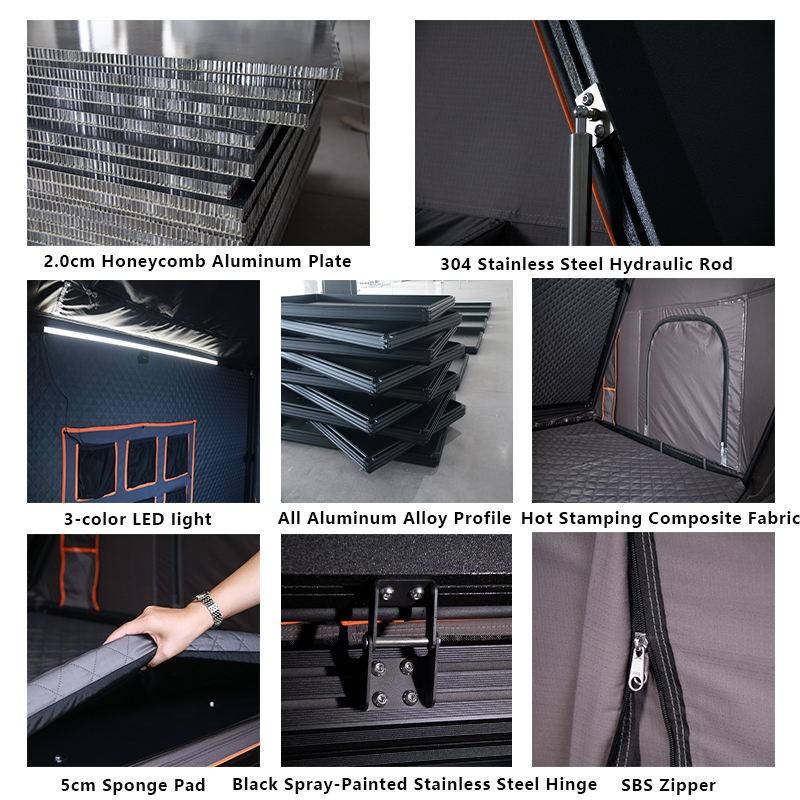 2.0cm Honeycomb Aluminum Plate

304 Stainless Steel Hydraulic Rod

3-color LED light

All Aluminum Alloy Profile

Hot Stamping Composite Fabric

5cm Sponge Pad

Black Spray-Painted Stainless Steel Hinge

SBS Zipper