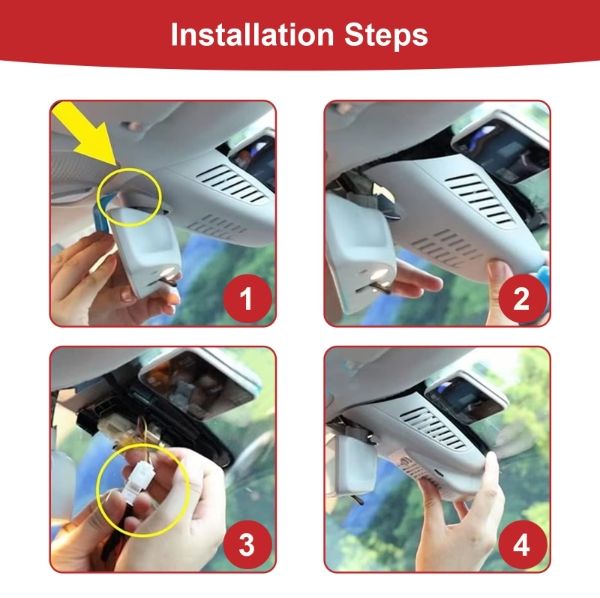 Installation Steps

1

2

3

4