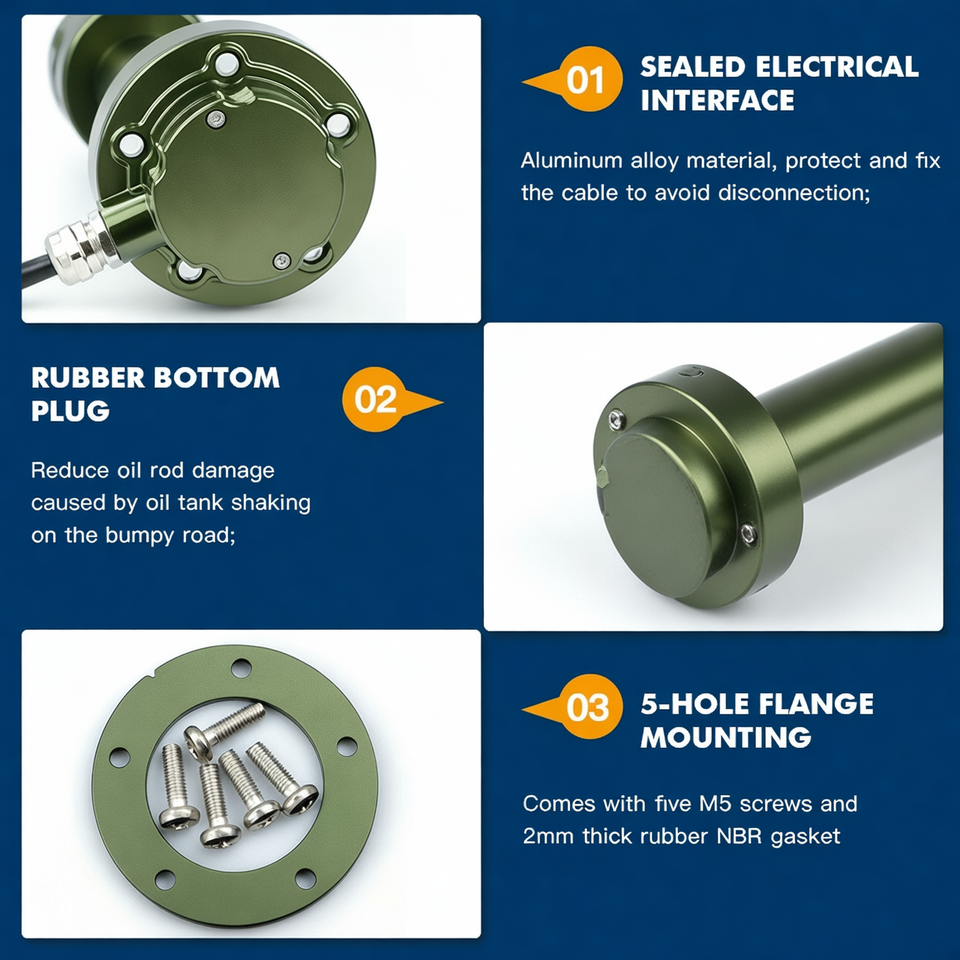 01 SEALED ELECTRICAL INTERFACE

Aluminum alloy material, protect and fix the cable to avoid disconnection;

RUBBER BOTTOM PLUG 02

Reduce oil rod damage caused by oil tank shaking on the bumpy road;

03 5-HOLE FLANGE MOUNTING

Comes with five M5 screws and 2mm thick rubber NBR gasket