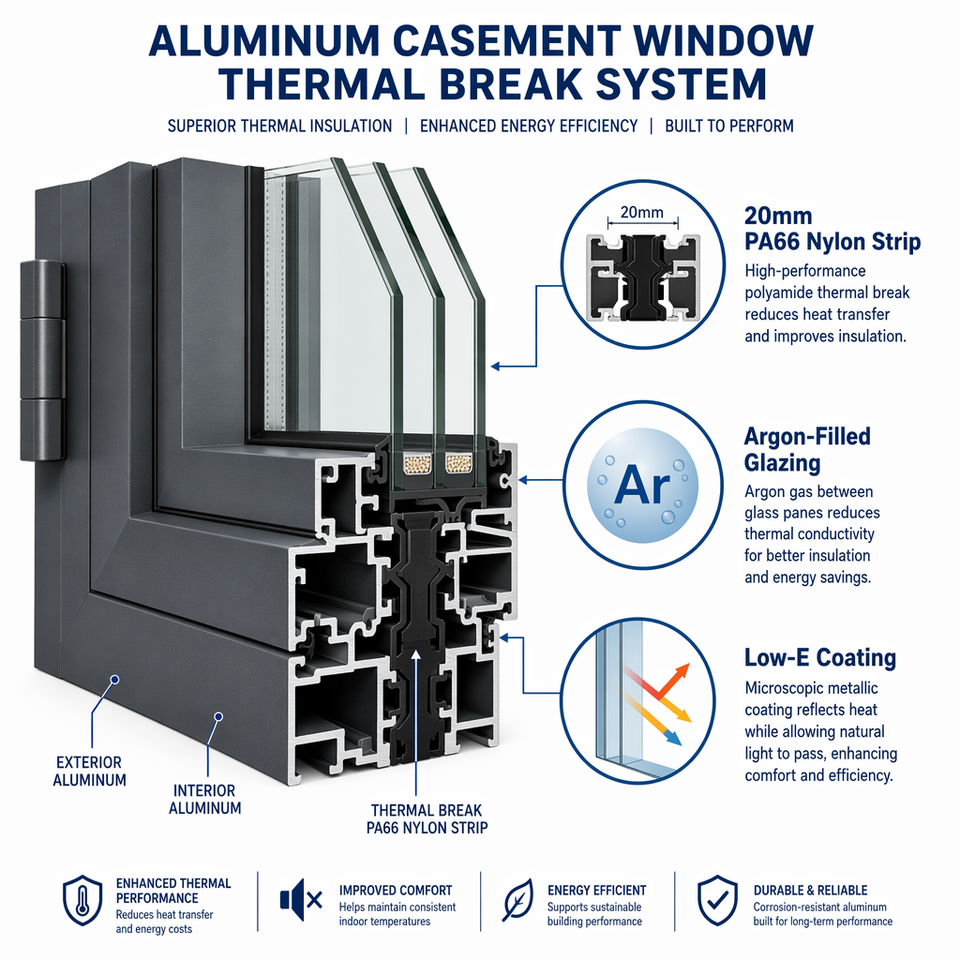 ALUMINUM CASEMENT WINDOW THERMAL BREAK SYSTEM

SUPERIOR THERMAL INSULATION | ENHANCED ENERGY EFFICIENCY | BUILT TO PERFORM

20mm

20mm PA66 Nylon Strip

High-performance polyamide thermal break reduces heat transfer and improves insulation.

Ar

Argon-Filled Glazing

Argon gas between glass panes reduces thermal conductivity for better insulation and energy savings.

Low-E Coating

Microscopic metallic coating reflects heat while allowing natural light to pass, enhancing comfort and efficiency.

EXTERIOR ALUMINUM

INTERIOR ALUMINUM

THERMAL BREAK PA66 NYLON STRIP

ENHANCED THERMAL PERFORMANCE
Reduces heat transfer and energy costs

IMPROVED COMFORT
Helps maintain consistent indoor temperatures

ENERGY EFFICIENT
Supports sustainable building performance

DURABLE & RELIABLE
Corrosion-resistant aluminum built for long-term performance