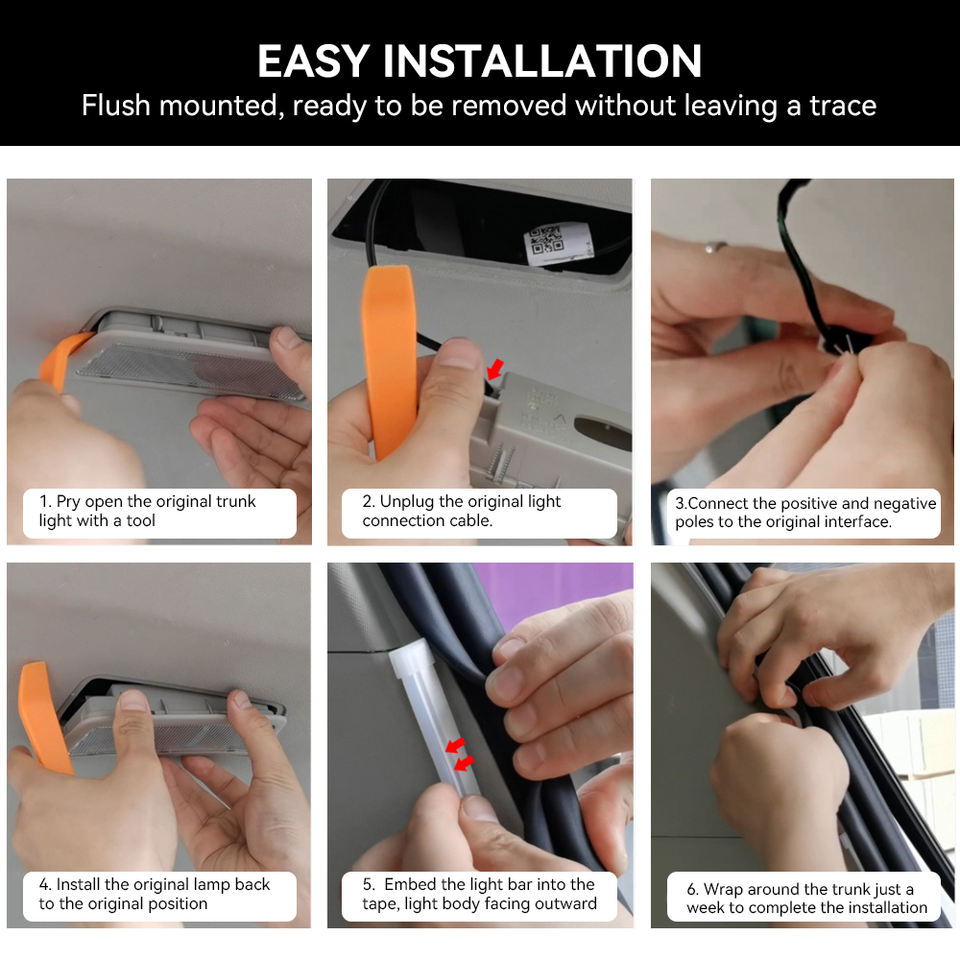 EASY INSTALLATION

Flush mounted, ready to be removed without leaving a trace

1. Pry open the original trunk light with a tool

2. Unplug the original light connection cable.

3.Connect the positive and negative poles to the original interface.

4. Install the original lamp back to the original position

5. Embed the light bar into the tape, light body facing outward

6. Wrap around the trunk just a week to complete the installation