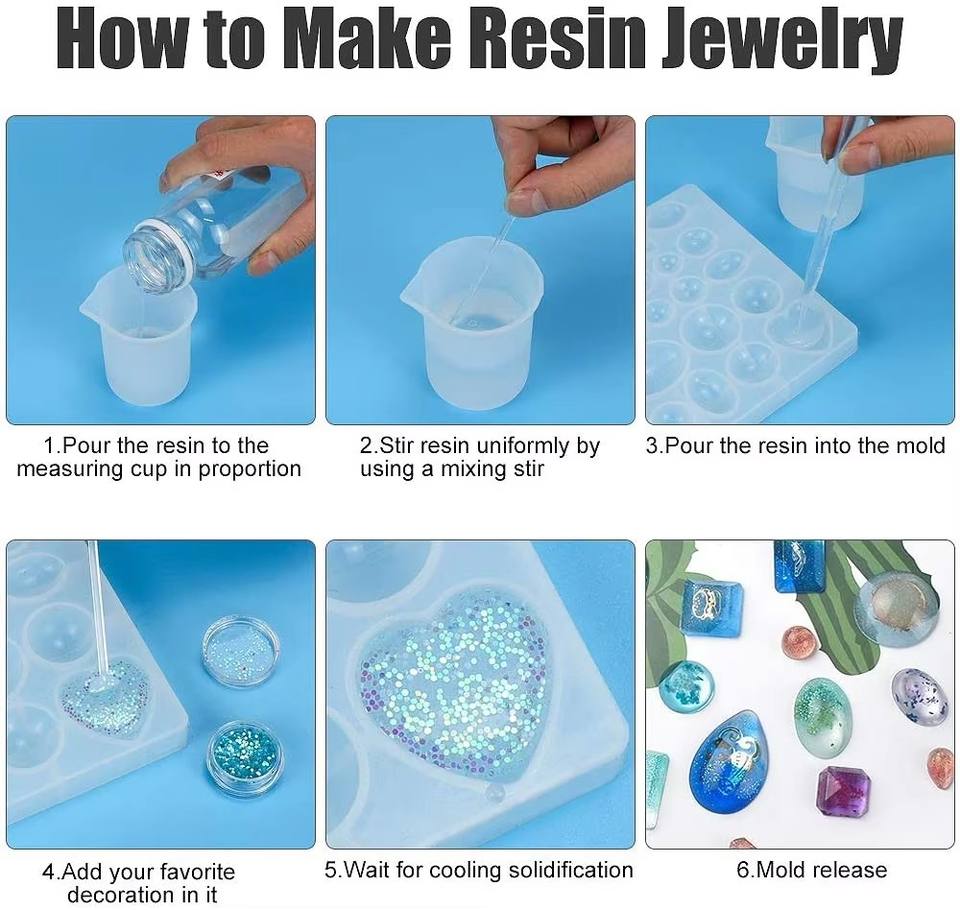 How to Make Resin Jewelry

1.Pour the resin to the measuring cup in proportion

2.Stir resin uniformly by using a mixing stir

3.Pour the resin into the mold

4.Add your favorite decoration in it

5.Wait for cooling solidification

6.Mold release