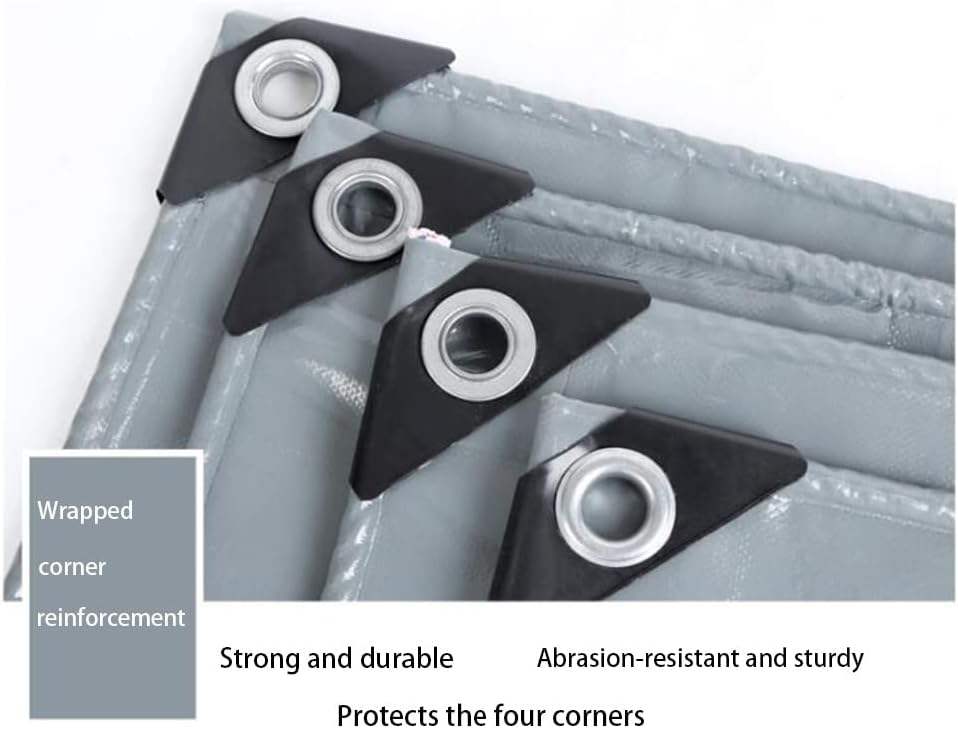 Wrapped corner reinforcement

Strong and durable

Abrasion-resistant and sturdy

Protects the four corners