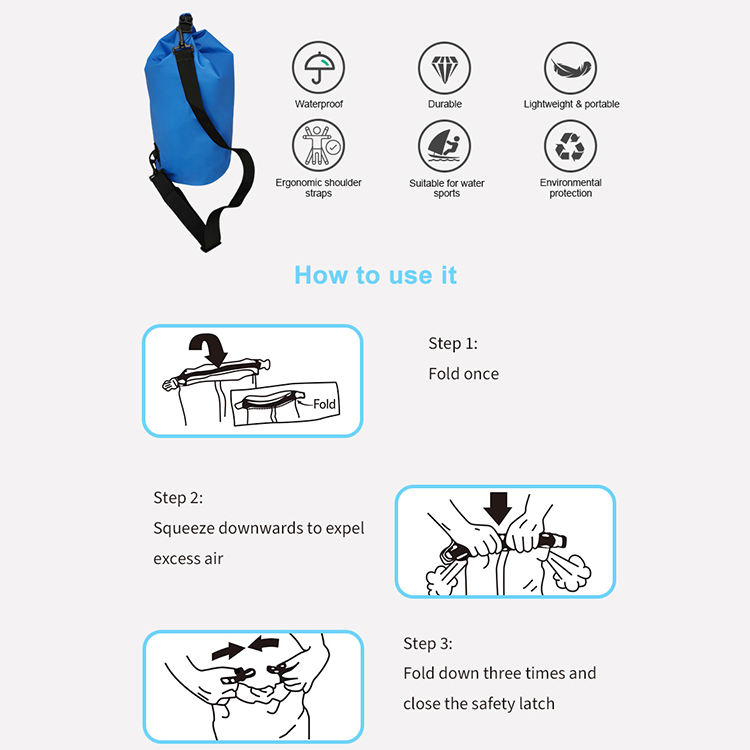 Waterproof
Durable
Lightweight & portable
Ergonomic shoulder straps
Suitable for water sports
Environmental protection

How to use it

Fold

Step 1:
Fold once

Step 2:
Squeeze downwards to expel excess air

Step 3:
Fold down three times and close the safety latch