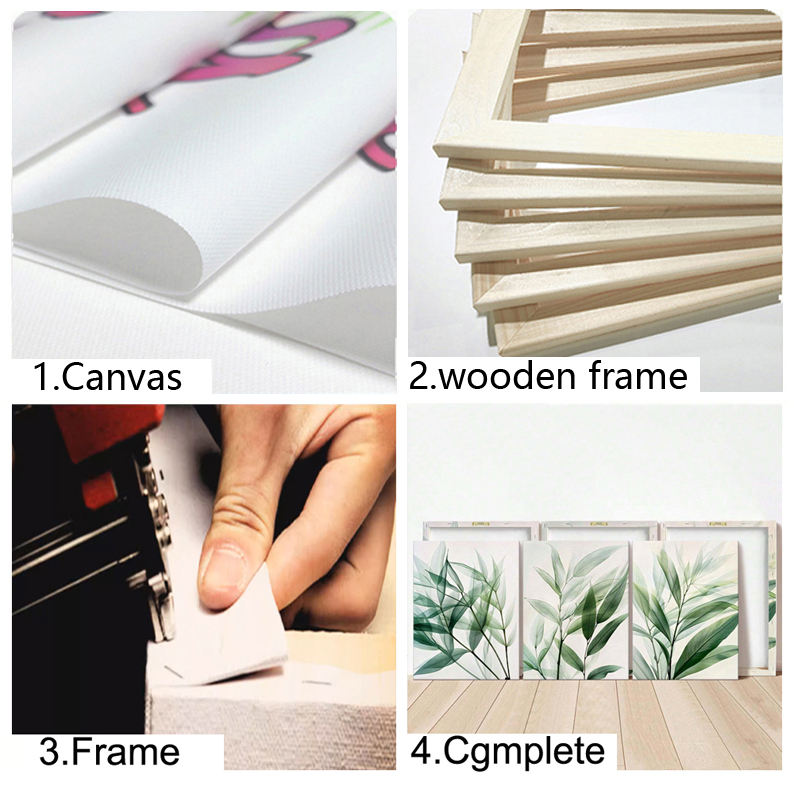 1.Canvas

2.wooden frame

3.Frame

4.Cgmplete