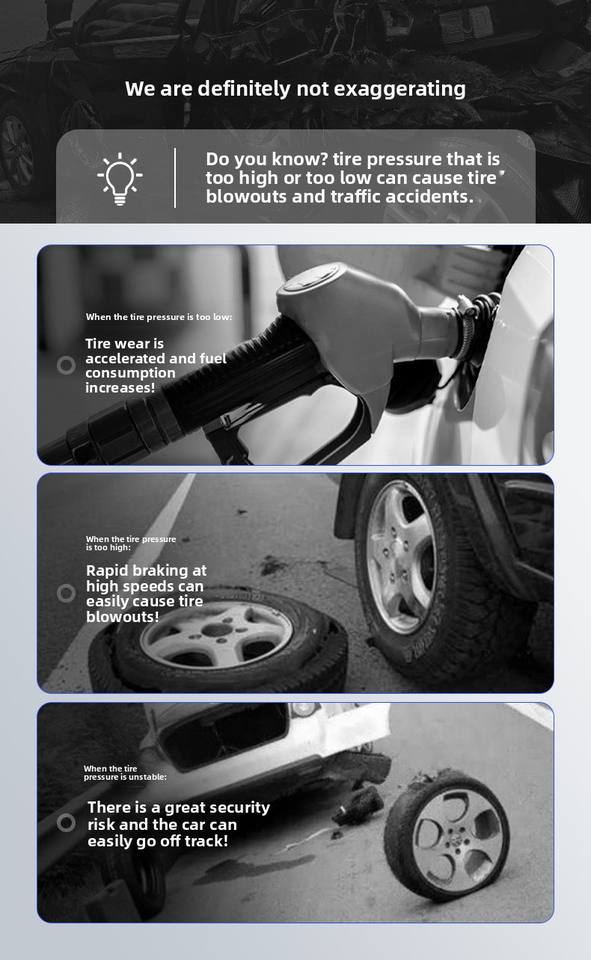 We are definitely not exaggerating

Do you know? tire pressure that is too high or too low can cause tire blowouts and traffic accidents.

When the tire pressure is too low:

Tire wear is accelerated and fuel consumption increases!

When the tire pressure is too high:

Rapid braking at high speeds can easily cause tire blowouts!

When the tire pressure is unstable:

There is a great security risk and the car can easily go off track!