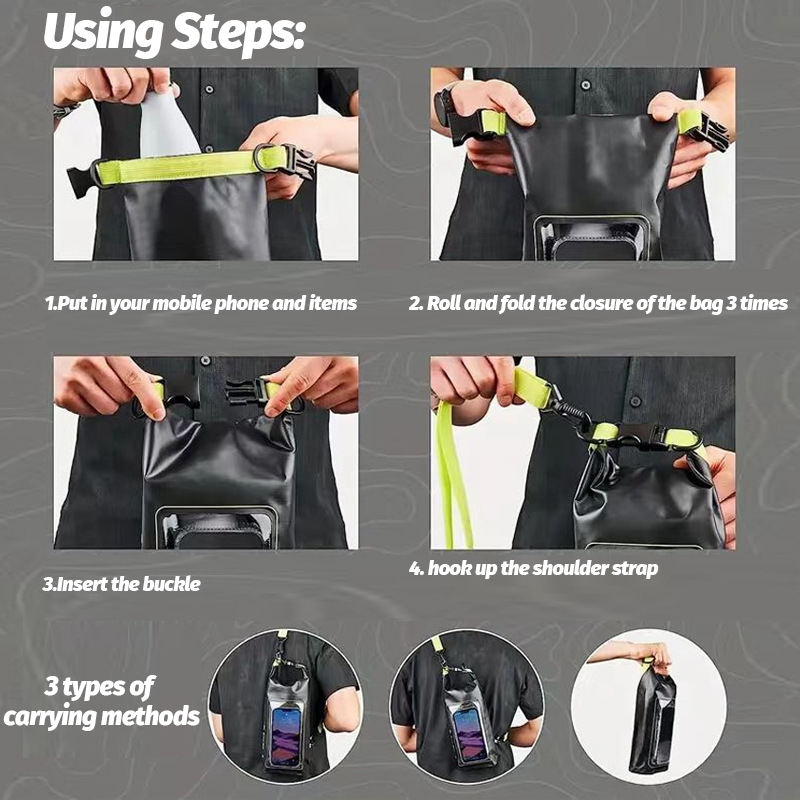 Using Steps:

1.Put in your mobile phone and items

2. Roll and fold the closure of the bag 3 times

3.Insert the buckle

4. hook up the shoulder strap

3 types of carrying methods