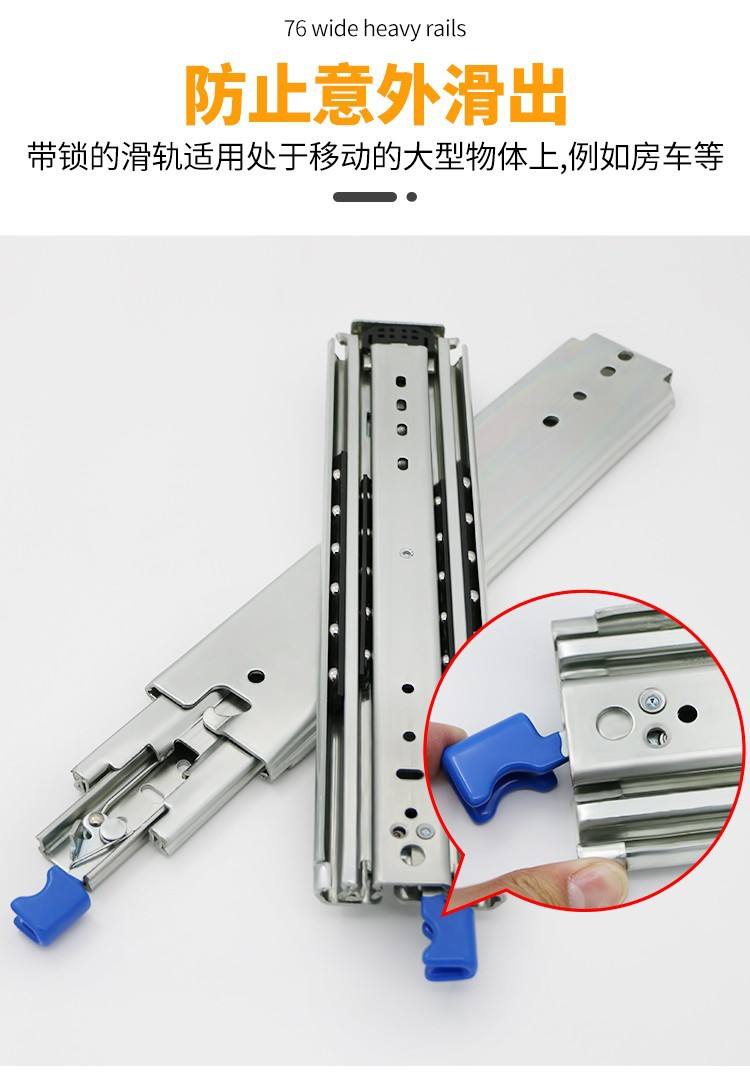 76 wide heavy rails

防止意外滑出

带锁的滑轨适用处于移动的大型物体上,例如房车等