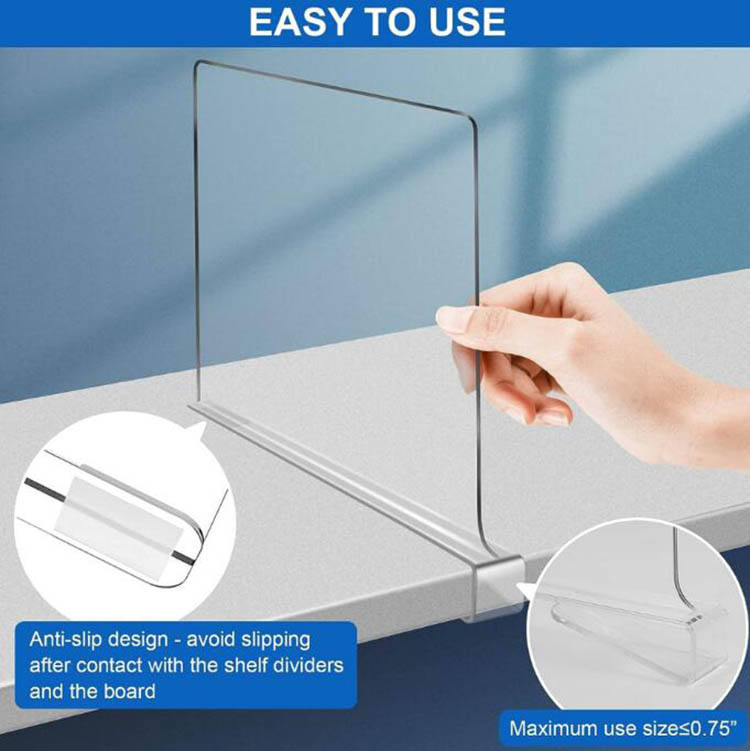 EASY TO USE

Anti-slip design - avoid slipping after contact with the shelf dividers and the board

Maximum use size≤0.75"