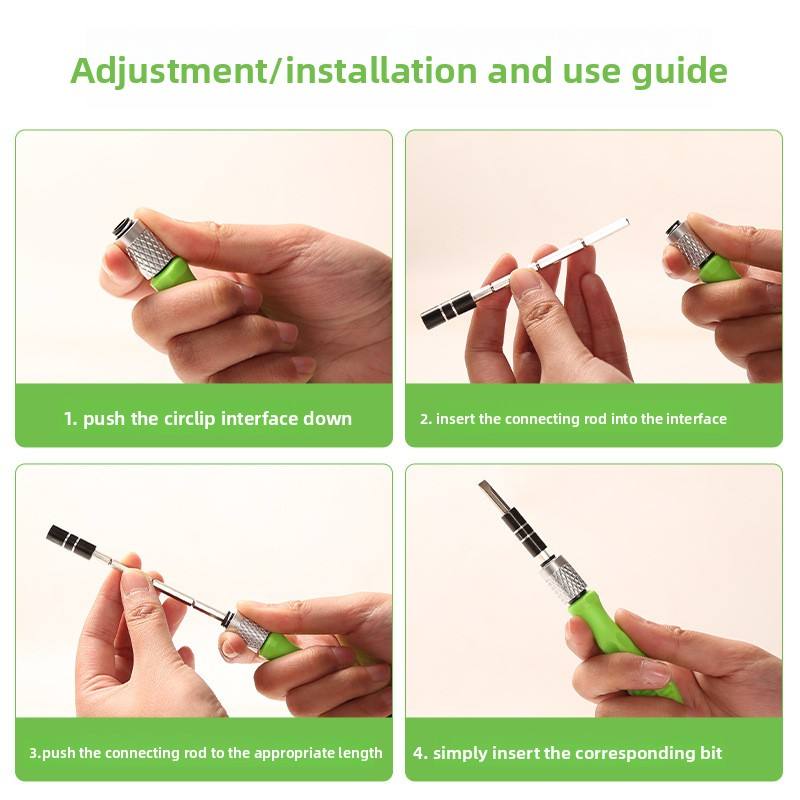 Adjustment/installation and use guide

1. push the circlip interface down

2. insert the connecting rod into the interface

3.push the connecting rod to the appropriate length

4. simply insert the corresponding bit