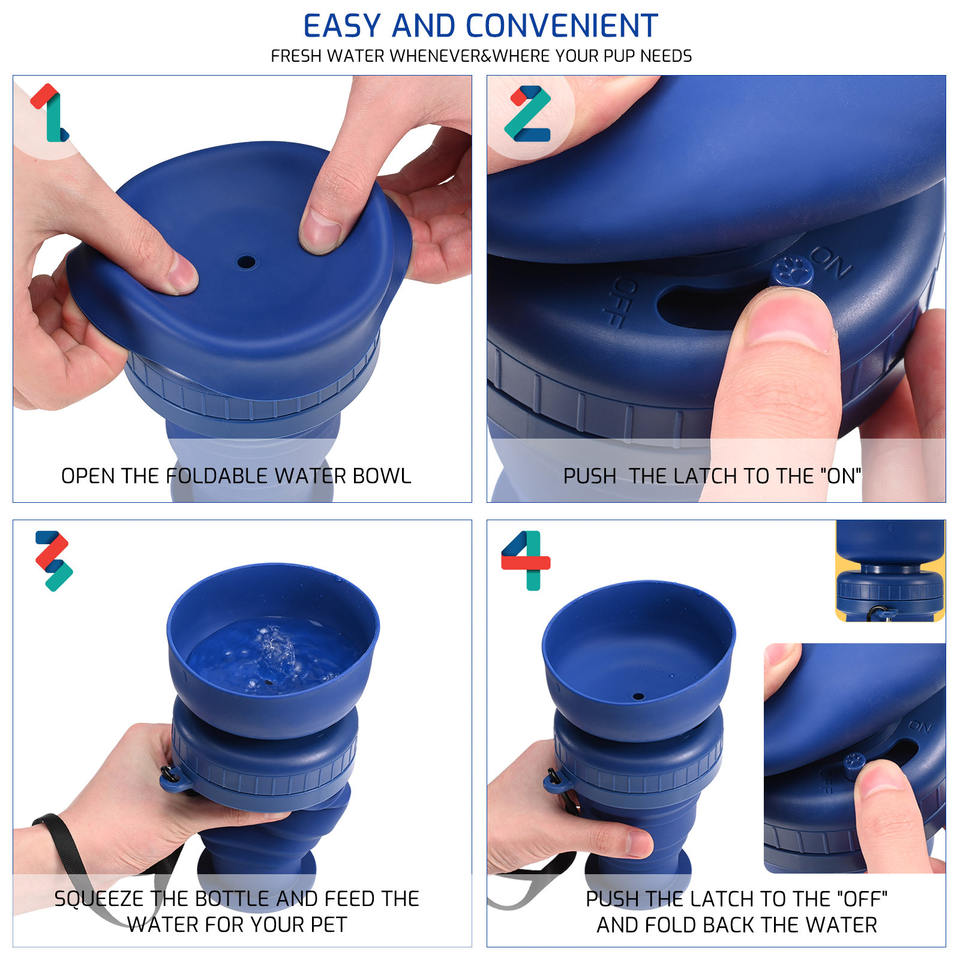 EASY AND CONVENIENT
FRESH WATER WHENEVER&WHERE YOUR PUP NEEDS

1
OPEN THE FOLDABLE WATER BOWL

2
OFF
ON
PUSH THE LATCH TO THE "ON"

3
SQUEEZE THE BOTTLE AND FEED THE WATER FOR YOUR PET

4
ON
PUSH THE LATCH TO THE "OFF" AND FOLD BACK THE WATER