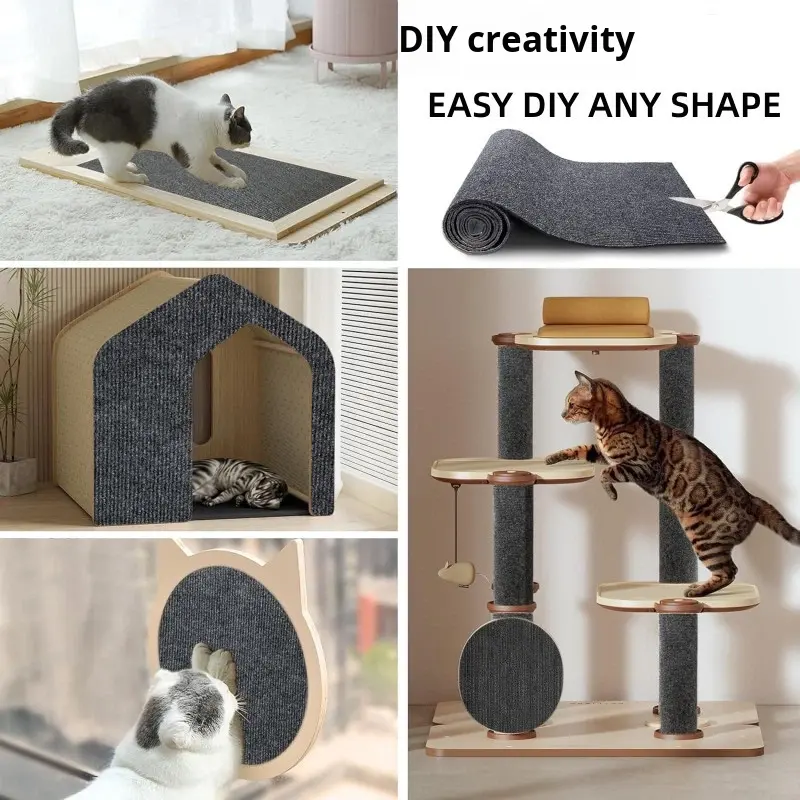 DIY creativity
EASY DIY ANY SHAPE