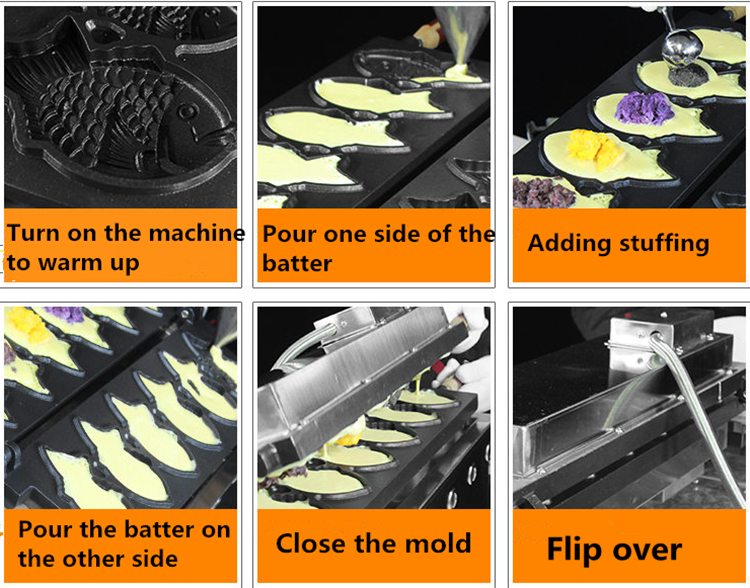 Turn on the machine to warm up

Pour one side of the batter

Adding stuffing

Pour the batter on the other side

Close the mold

Flip over