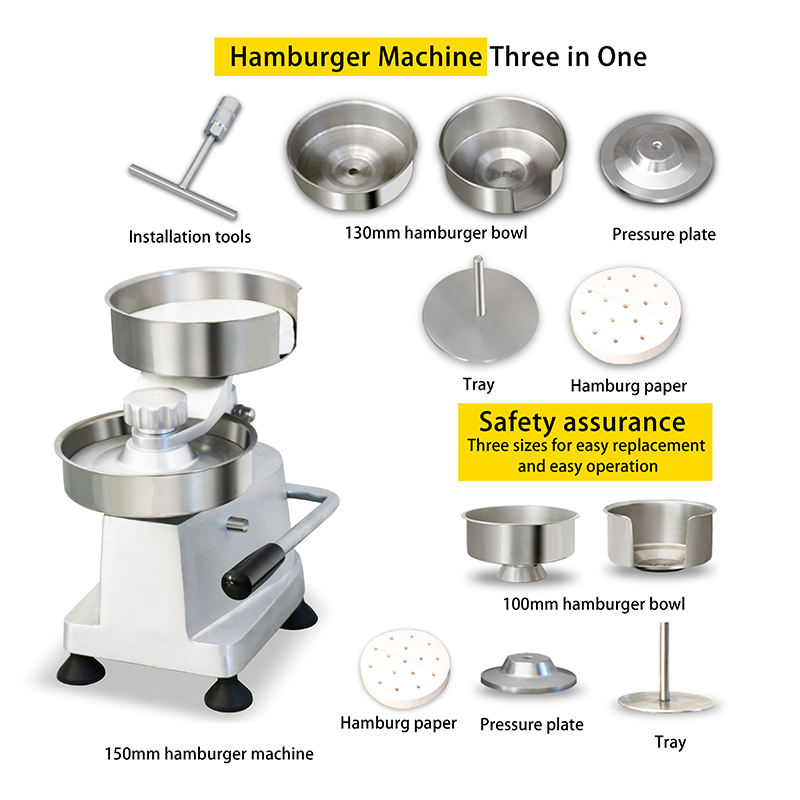 Hamburger Machine Three in One

Installation tools

130mm hamburger bowl

Pressure plate

Tray

Hamburg paper

Safety assurance
Three sizes for easy replacement and easy operation

100mm hamburger bowl

Hamburg paper

Pressure plate

Tray

150mm hamburger machine