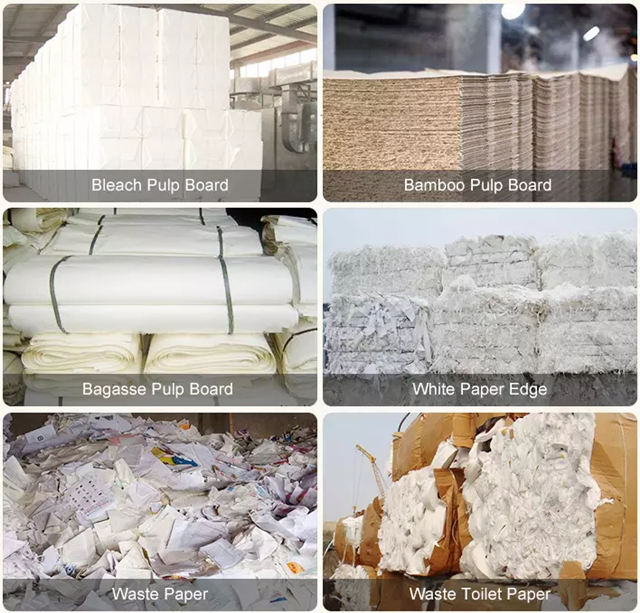 Bleach Pulp Board

Bamboo Pulp Board

Bagasse Pulp Board

White Paper Edge

Waste Paper

Waste Toilet Paper