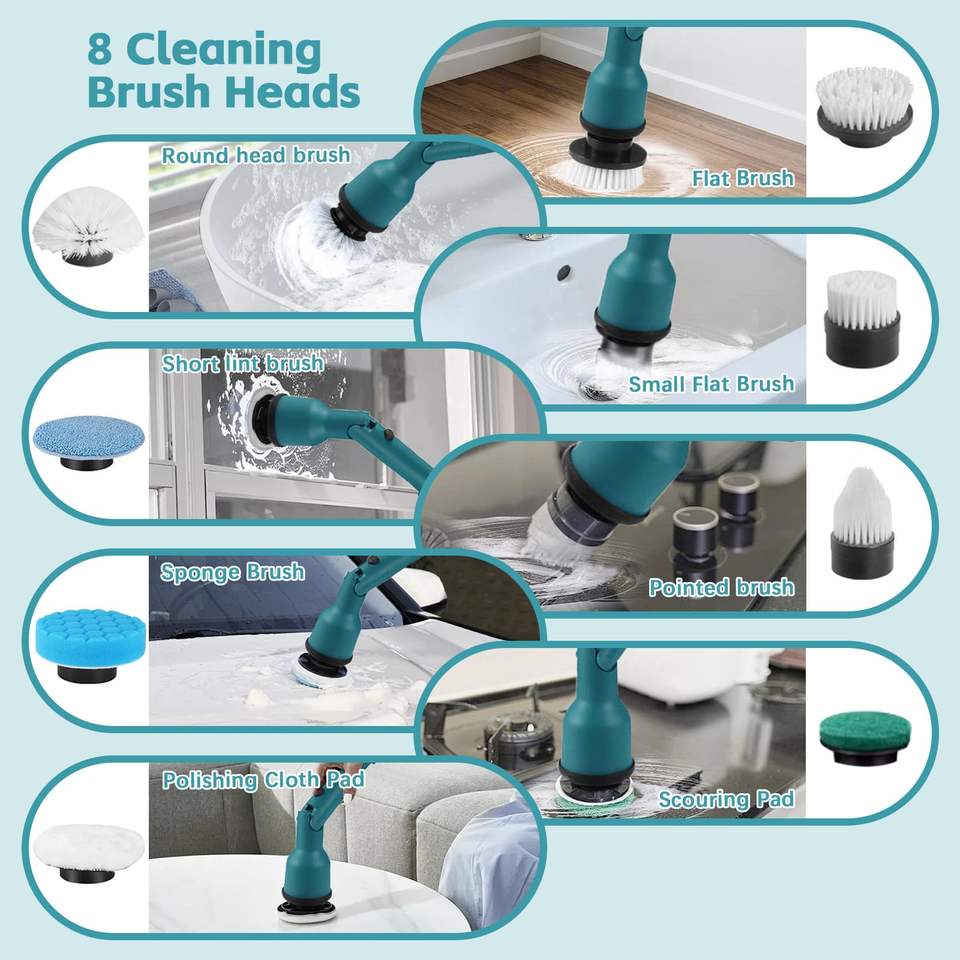 8 Cleaning Brush Heads

Flat Brush

Round head brush

Small Flat Brush

Short lint brush

Pointed brush

Sponge Brush

Scouring Pad

Polishing Cloth Pad