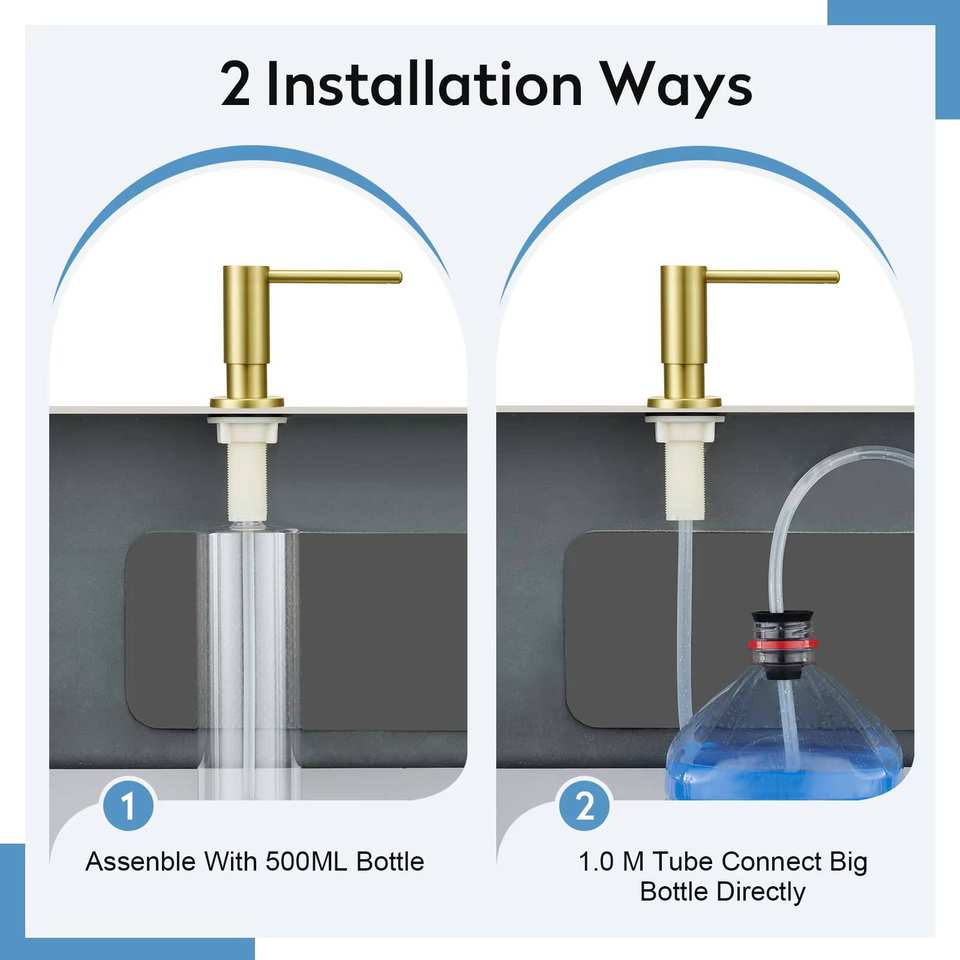 2 Installation Ways

1

Assenble With 500ML Bottle

2

1.0 M Tube Connect Big Bottle Directly