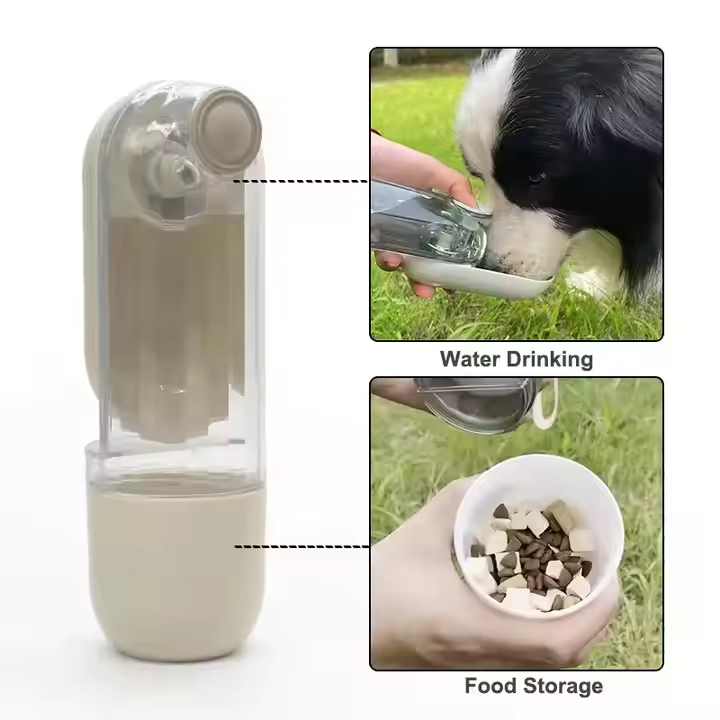 Water Drinking

Food Storage