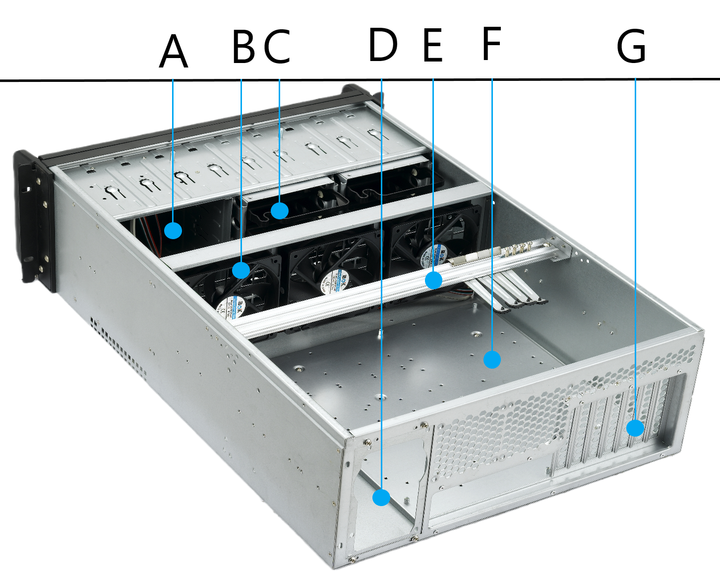 A B C D E F G