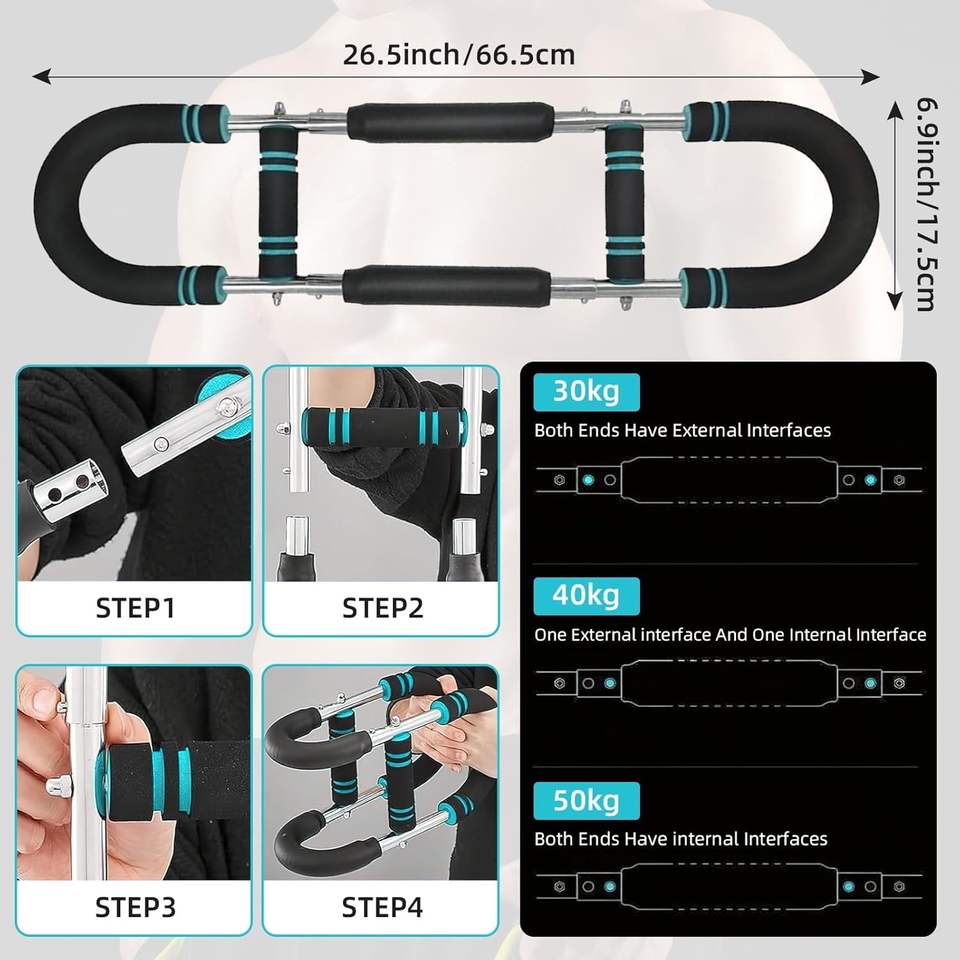 26.5inch/66.5cm

6.9inch/17.5cm

STEP1

STEP2

STEP3

STEP4

30kg

Both Ends Have External Interfaces

40kg

One External interface And One Internal Interface

50kg

Both Ends Have internal Interfaces