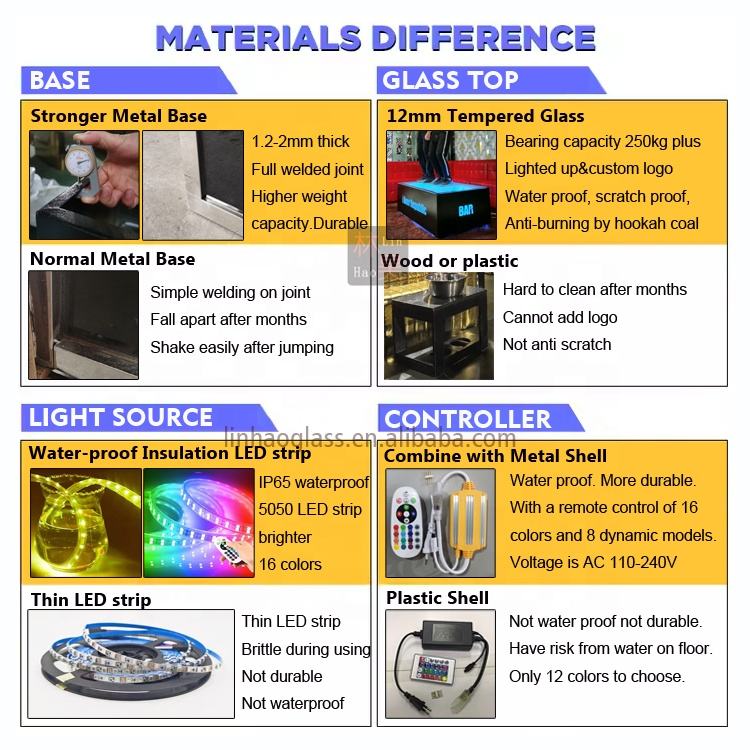 MATERIALS DIFFERENCE

BASE

Stronger Metal Base

1.2-2mm thick
Full welded joint
Higher weight
capacity.Durable

Normal Metal Base

Simple welding on joint
Fall apart after months
Shake easily after jumping

GLASS TOP

12mm Tempered Glass

BAR

Bearing capacity 250kg plus
Lighted up&custom logo
Water proof, scratch proof,
Anti-burning by hookah coal

Wood or plastic

Hard to clean after months
Cannot add logo
Not anti scratch

LIGHT SOURCE

linhaoglass.en.alibaba.com

Water-proof Insulation LED strip

IP65 waterproof
5050 LED strip
brighter
16 colors

Thin LED strip

Thin LED strip
Brittle during using
Not durable
Not waterproof

CONTROLLER

Combine with Metal Shell

Water proof. More durable.
With a remote control of 16 colors and 8 dynamic models.
Voltage is AC 110-240V

Plastic Shell

Not water proof not durable.
Have risk from water on floor.
Only 12 colors to choose.