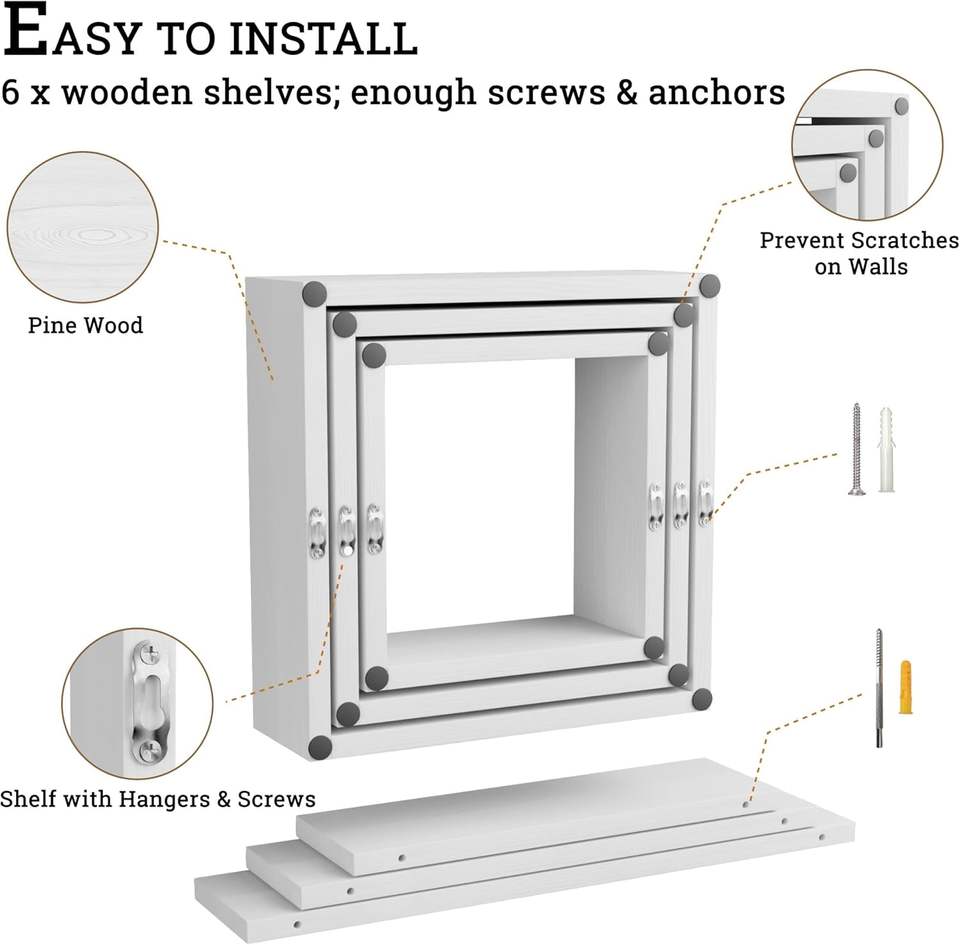 EASY TO INSTALL
6 x wooden shelves; enough screws & anchors

Pine Wood

Prevent Scratches on Walls

Shelf with Hangers & Screws