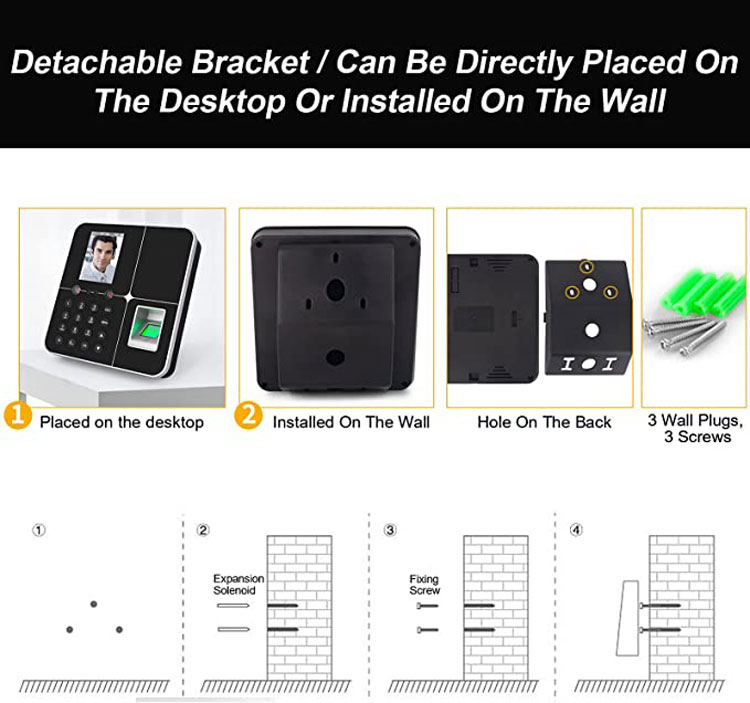 Detachable Bracket / Can Be Directly Placed On The Desktop Or Installed On The Wall

1 Placed on the desktop

2 Installed On The Wall

Hole On The Back

3 Wall Plugs, 3 Screws

①

②

Expansion Solenoid

③

Fixing Screw

④