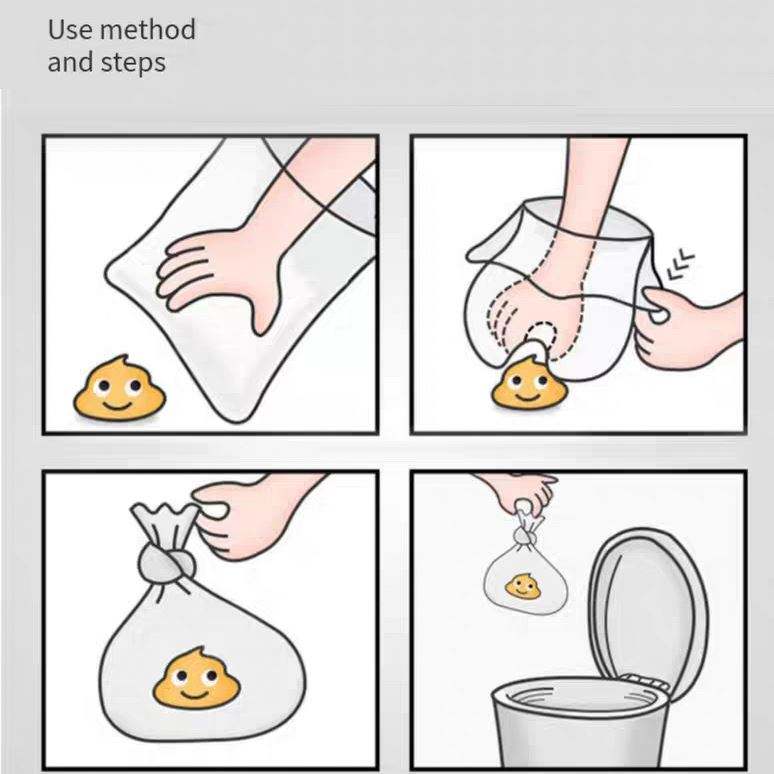 Use method
and steps