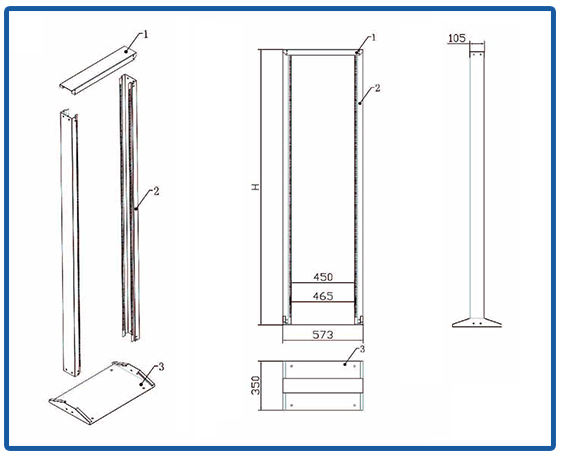 1
2
3
1
2
H
450
465
573
3
350
105