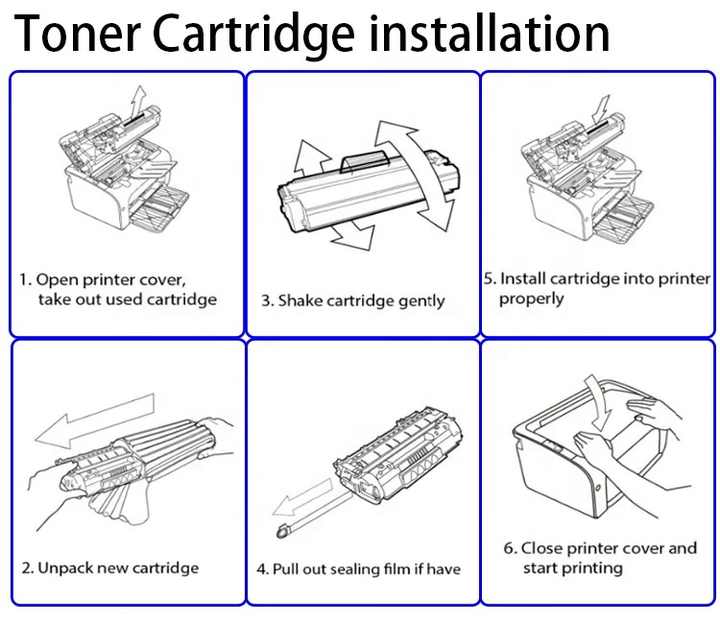 Toner Cartridge installation

1. Open printer cover, take out used cartridge

3. Shake cartridge gently

5. Install cartridge into printer properly

2. Unpack new cartridge

4. Pull out sealing film if have

6. Close printer cover and start printing