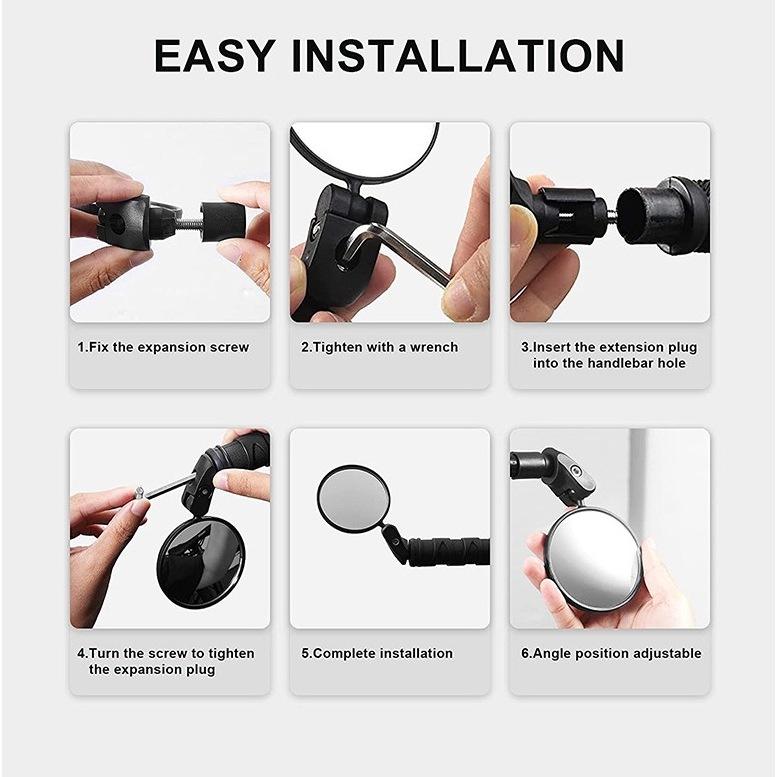 EASY INSTALLATION

1.Fix the expansion screw

2.Tighten with a wrench

3.Insert the extension plug into the handlebar hole

4.Turn the screw to tighten the expansion plug

5.Complete installation

6.Angle position adjustable