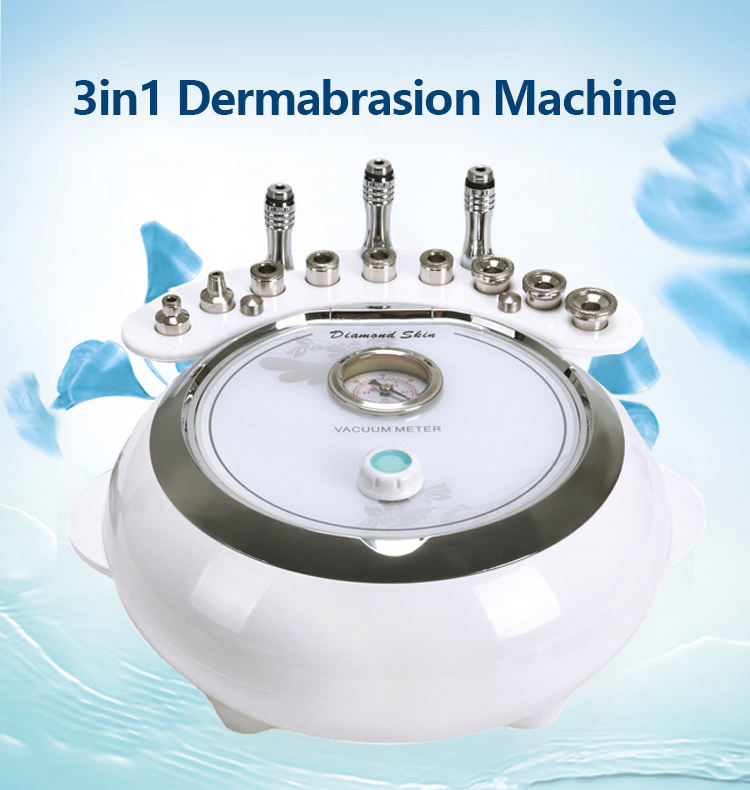 3in1 Dermabrasion Machine

Diamond Skin

VACUUM METER