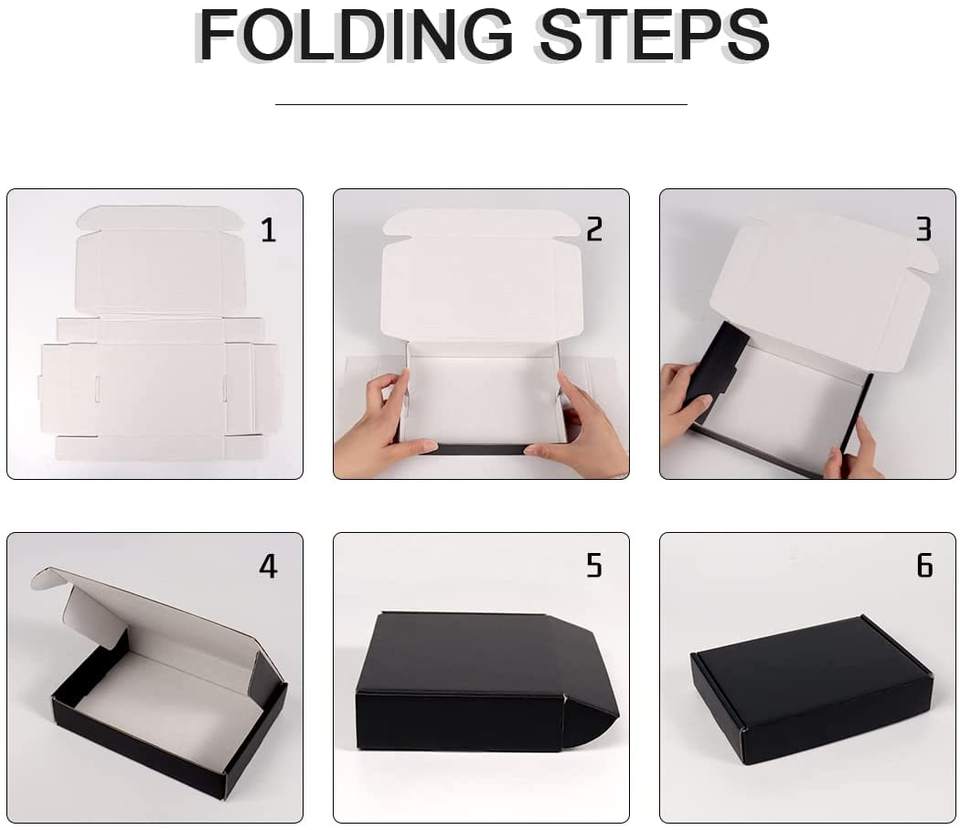 FOLDING STEPS

1

2

3

4

5

6