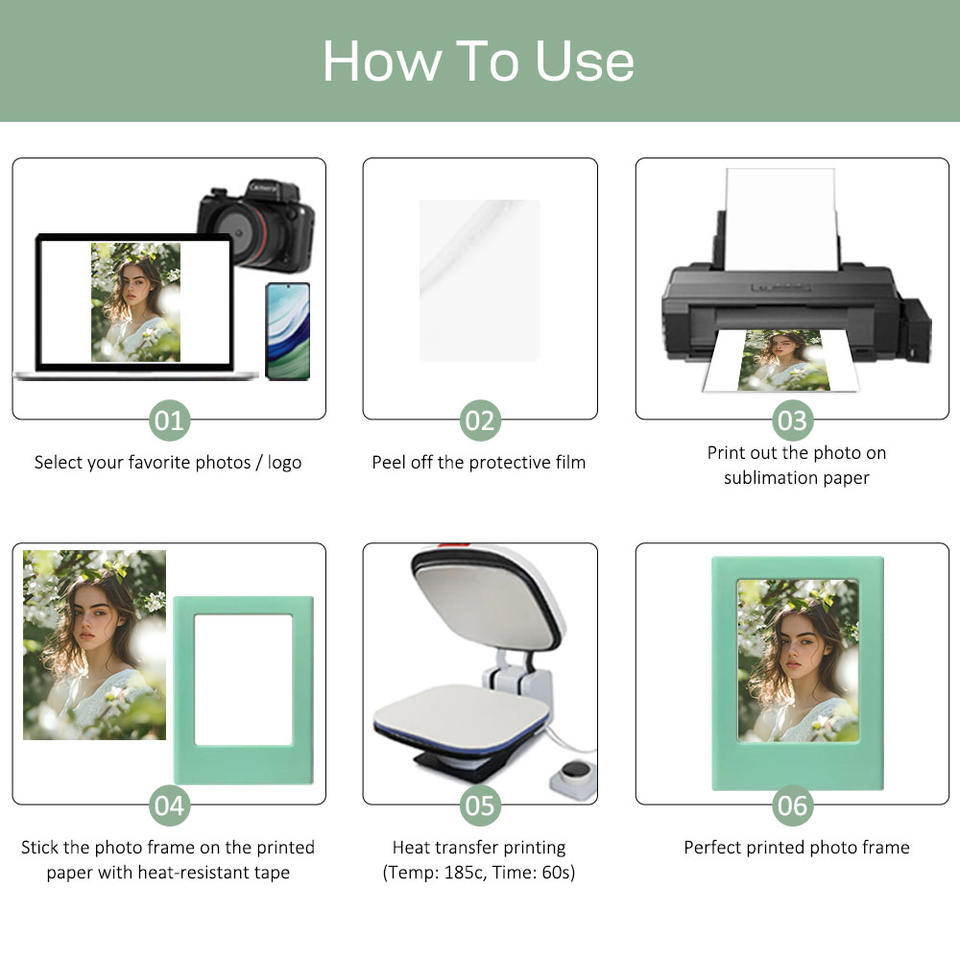 How To Use

Camera

01

Select your favorite photos / logo

02

Peel off the protective film

03

Print out the photo on sublimation paper

04

Stick the photo frame on the printed paper with heat-resistant tape

05

Heat transfer printing (Temp: 185c, Time: 60s)

06

Perfect printed photo frame