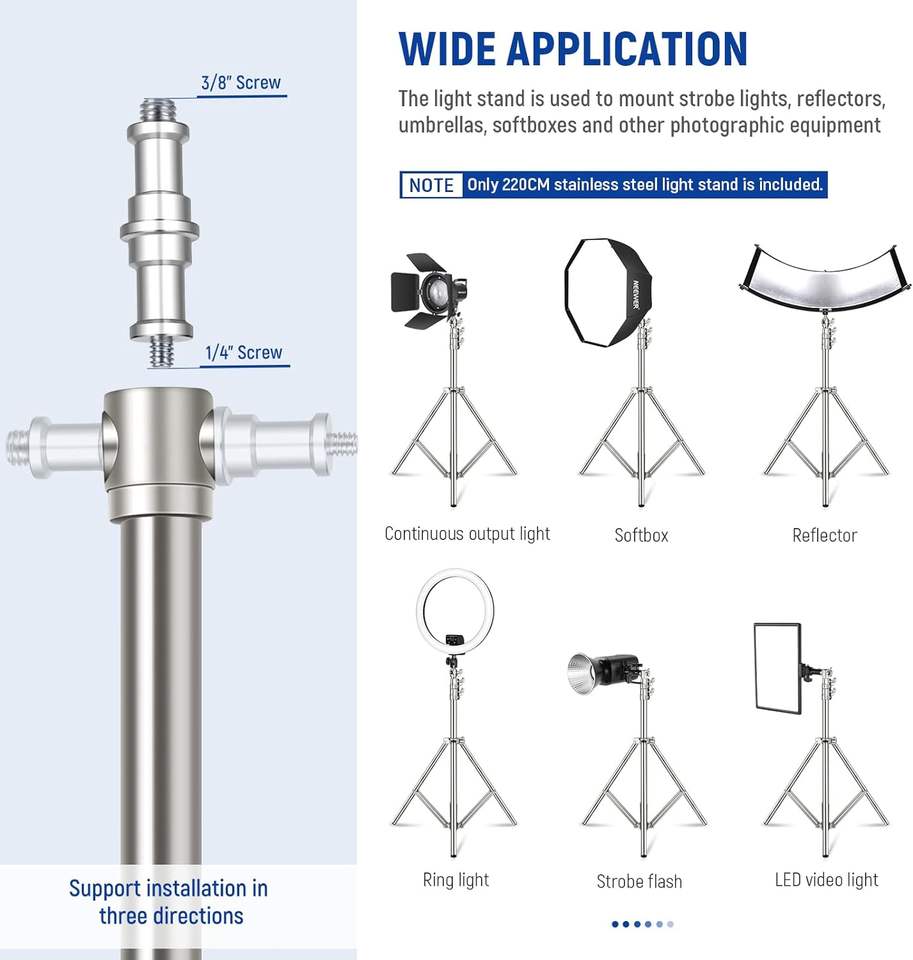 3/8" Screw

1/4" Screw

Support installation in three directions

WIDE APPLICATION

The light stand is used to mount strobe lights, reflectors, umbrellas, softboxes and other photographic equipment

NOTE Only 220CM stainless steel light stand is included.

Continuous output light

Softbox

Reflector

Ring light

Strobe flash

LED video light