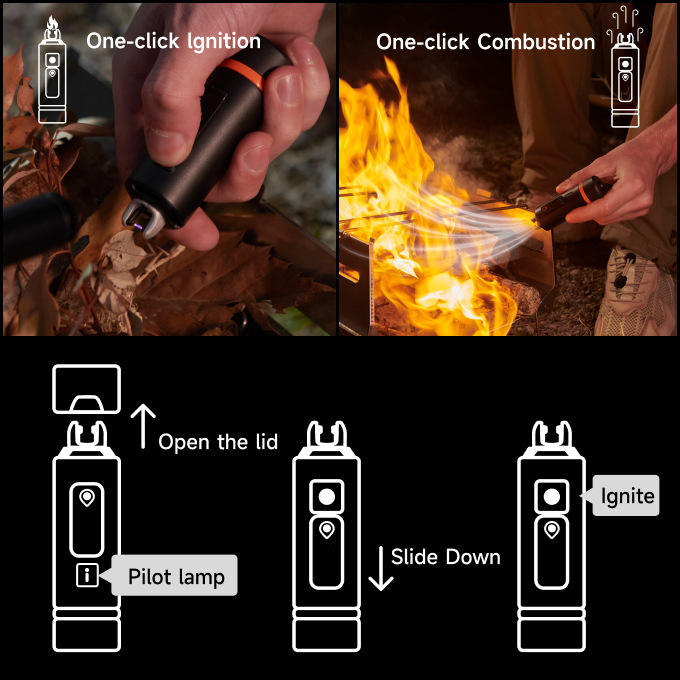 One-click Ignition

One-click Combustion

Open the lid

Pilot lamp

Slide Down

Ignite