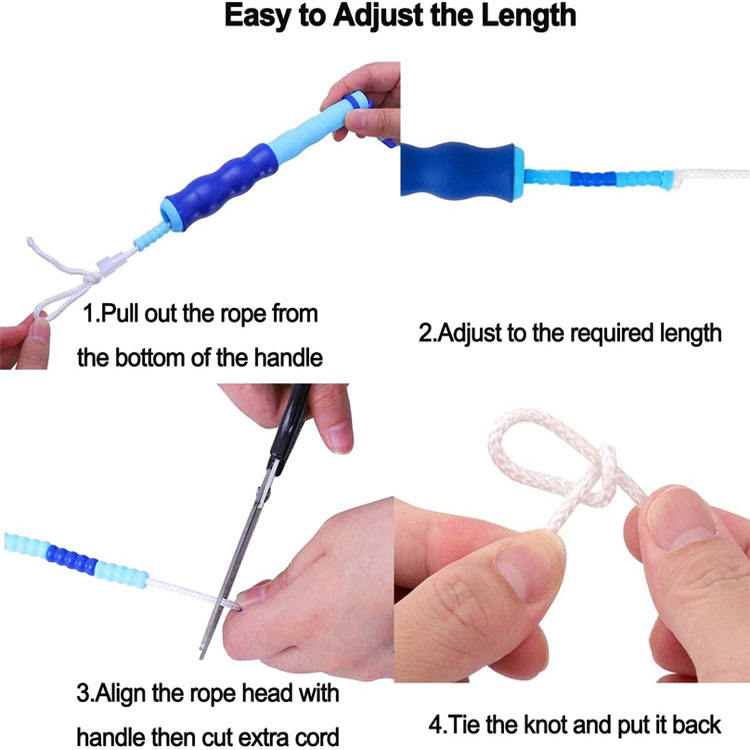 Easy to Adjust the Length

1.Pull out the rope from the bottom of the handle

2.Adjust to the required length

3.Align the rope head with handle then cut extra cord

4.Tie the knot and put it back