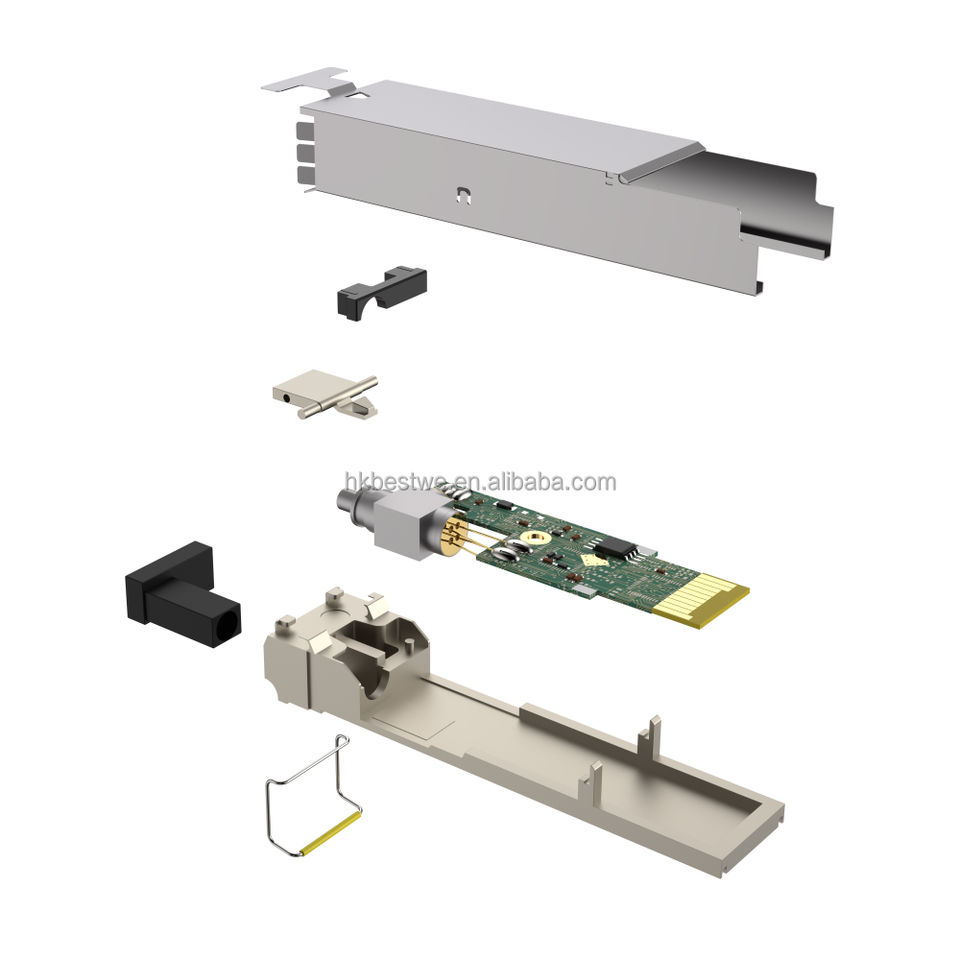 hkbestwe.en.alibaba.com