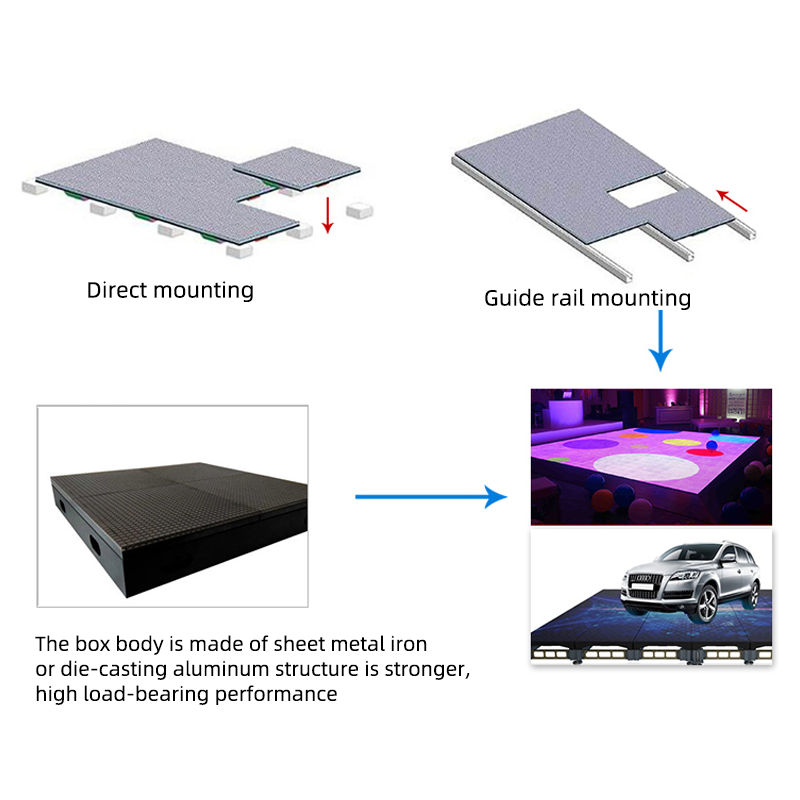 Direct mounting

Guide rail mounting

The box body is made of sheet metal iron or die-casting aluminum structure is stronger, high load-bearing performance