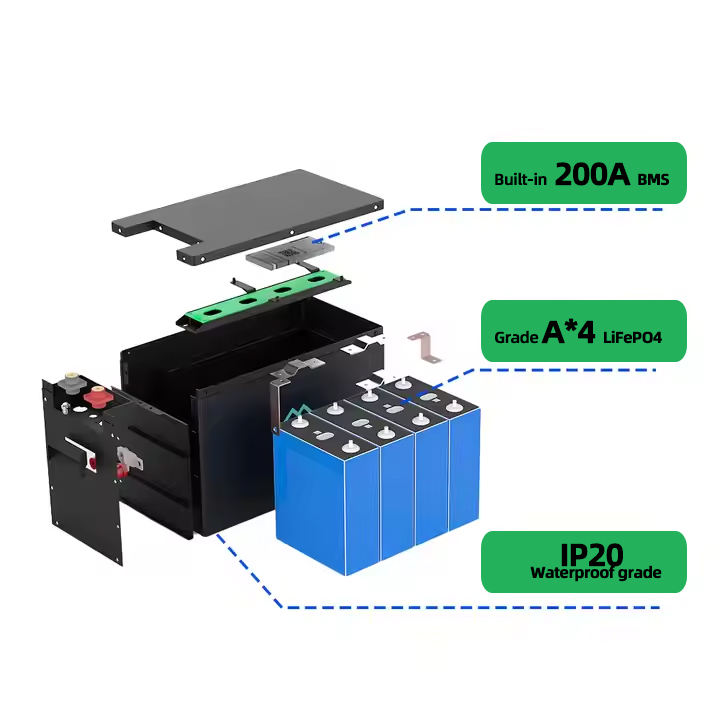 Built-in 200A BMS

Grade A*4 LiFePO4

IP20
Waterproof grade