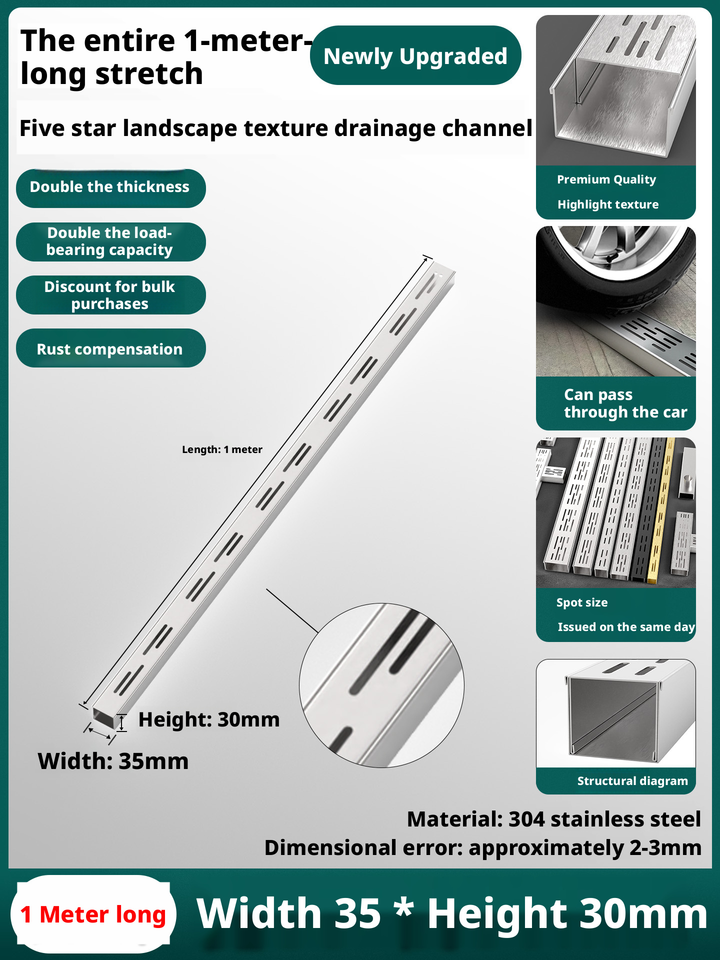 The entire 1-meter-long stretch

Newly Upgraded

Five star landscape texture drainage channel

Double the thickness

Double the load-bearing capacity

Discount for bulk purchases

Rust compensation

Length: 1 meter

Height: 30mm

Width: 35mm

Premium Quality
Highlight texture

Can pass through the car

Spot size
Issued on the same day

Structural diagram

Material: 304 stainless steel
Dimensional error: approximately 2-3mm

1 Meter long

Width 35 * Height 30mm