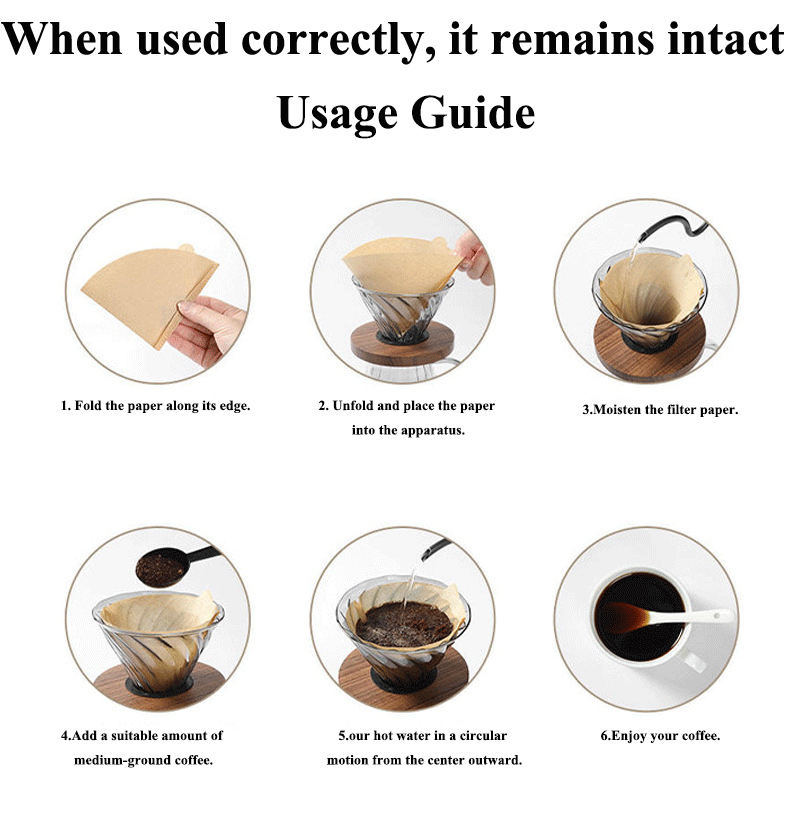 When used correctly, it remains intact

Usage Guide

1. Fold the paper along its edge.

2. Unfold and place the paper into the apparatus.

3.Moisten the filter paper.

4.Add a suitable amount of medium-ground coffee.

5.our hot water in a circular motion from the center outward.

6.Enjoy your coffee.