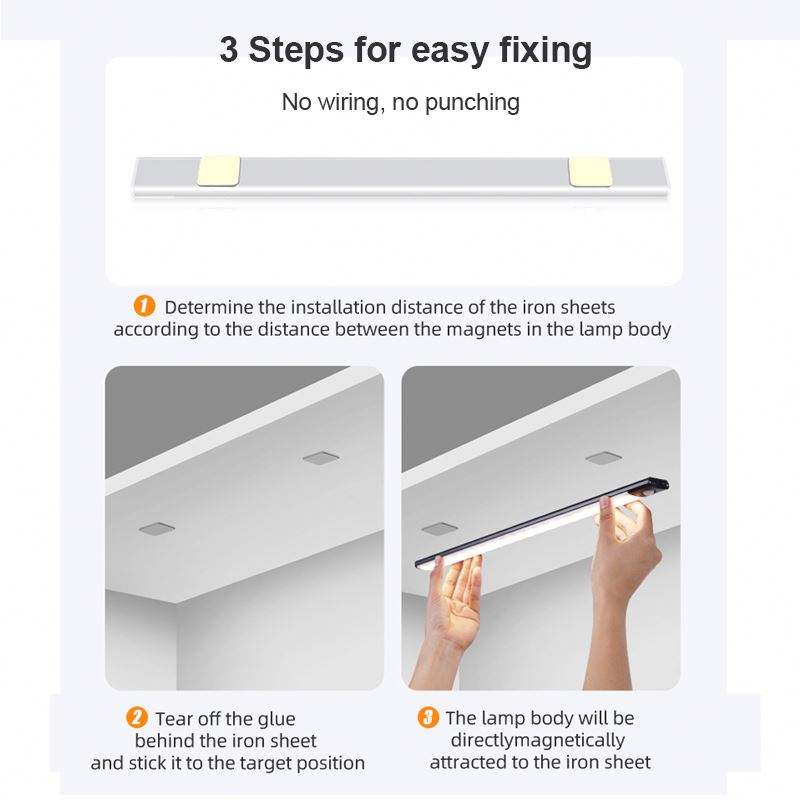 3 Steps for easy fixing

No wiring, no punching

1 Determine the installation distance of the iron sheets according to the distance between the magnets in the lamp body

2 Tear off the glue behind the iron sheet and stick it to the target position

3 The lamp body will be directlymagnetically attracted to the iron sheet