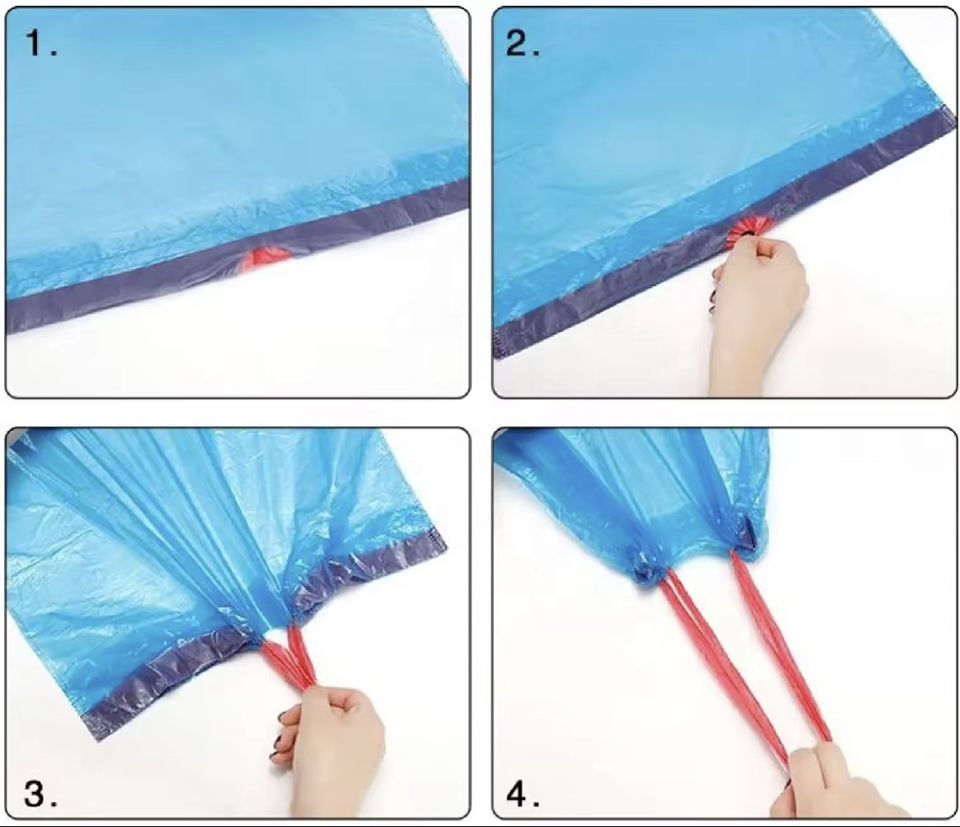 1.

2.

3.

4.