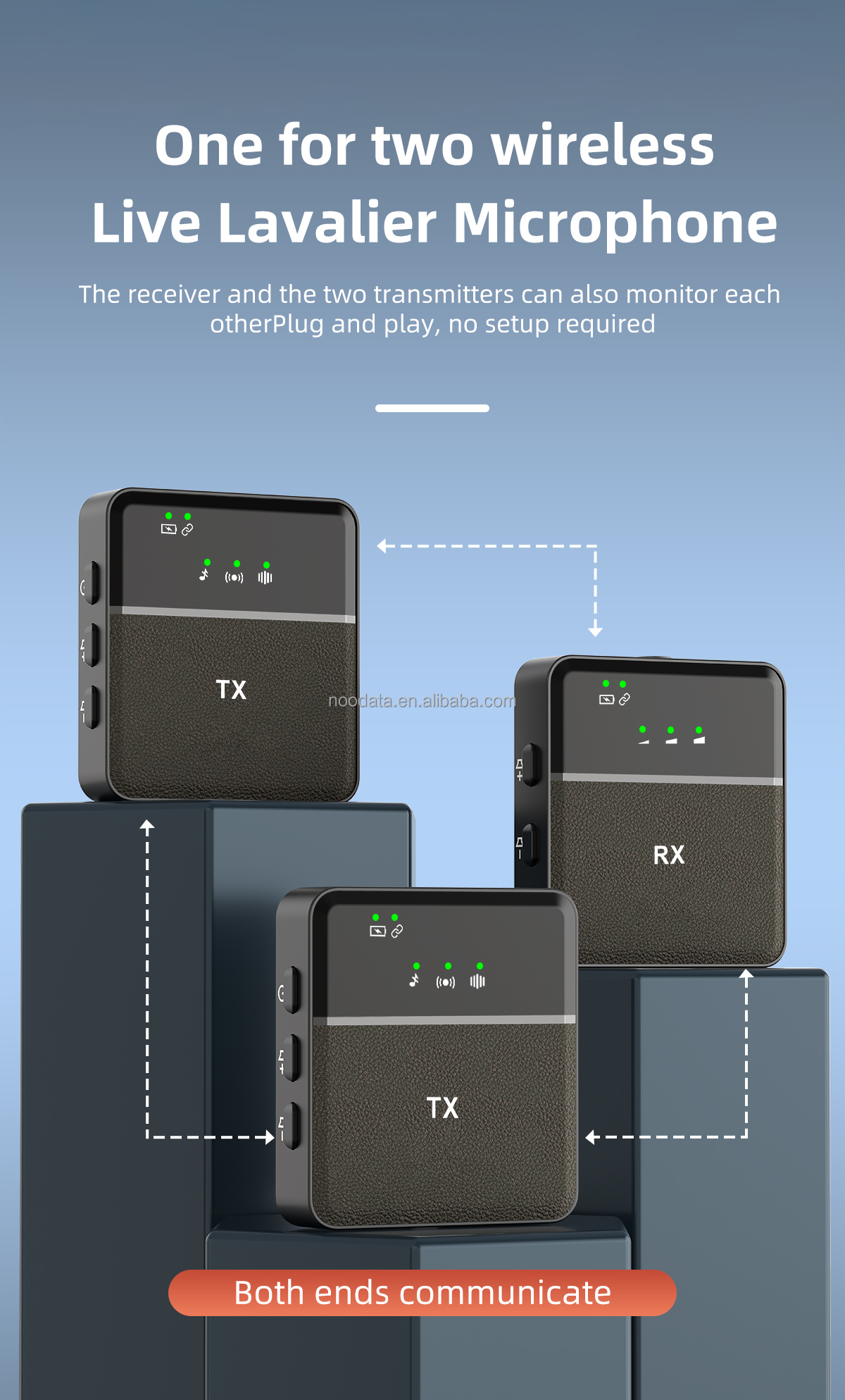 One for two wireless Live Lavalier Microphone

The receiver and the two transmitters can also monitor each otherPlug and play, no setup required

TX

noodata.en.alibaba.com

RX

TX

Both ends communicate