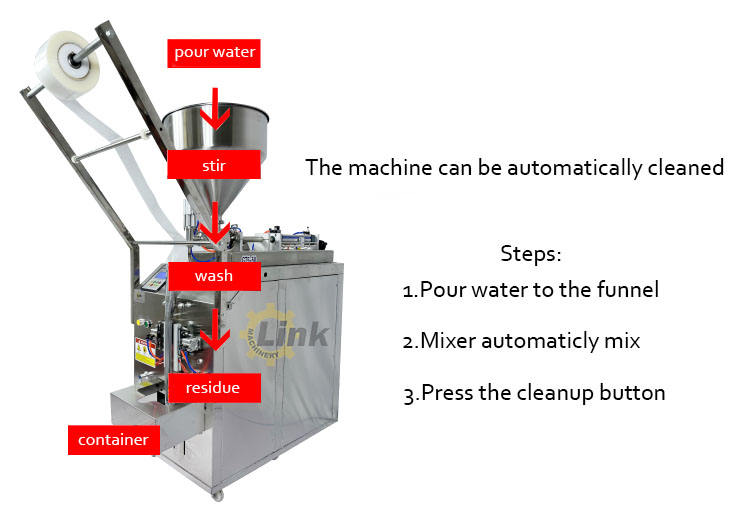 pour water

stir

wash

residue

container

Link
MACHINERY

The machine can be automatically cleaned

Steps:

1.Pour water to the funnel

2.Mixer automaticly mix

3.Press the cleanup button