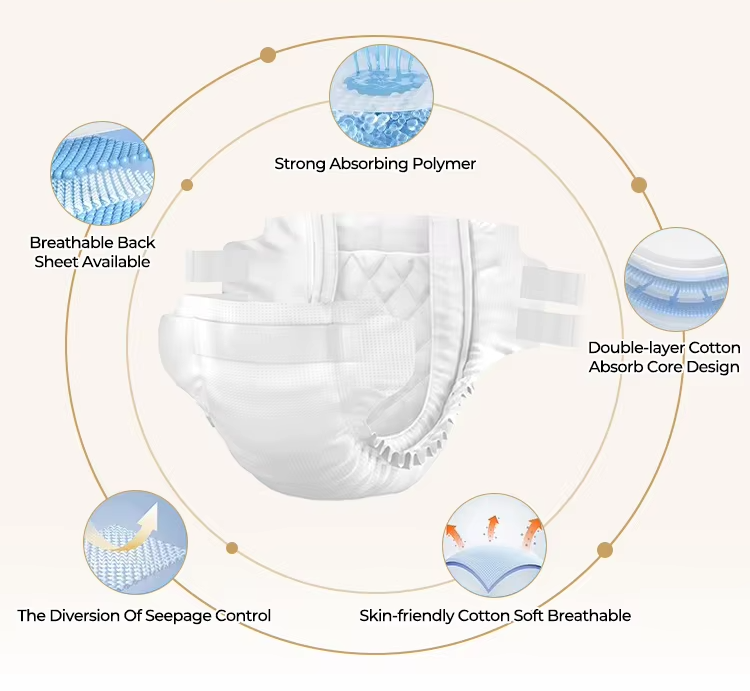 Strong Absorbing Polymer

Breathable Back Sheet Available

Double-layer Cotton Absorb Core Design

The Diversion Of Seepage Control

Skin-friendly Cotton Soft Breathable